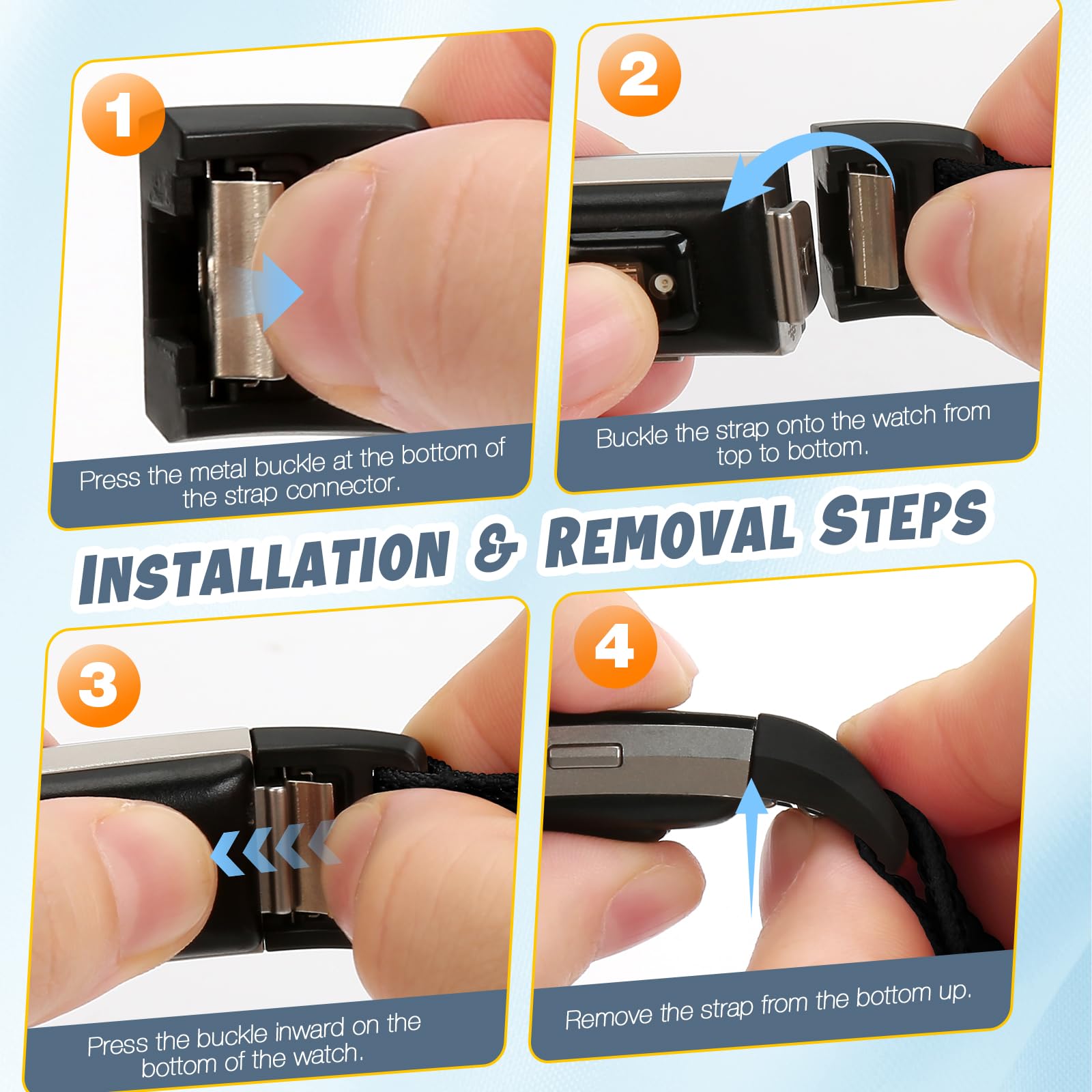 1

Press the metal buckle at the bottom of the strap connector.

2

Buckle the strap onto the watch from top to bottom.

INSTALLATION & REMOVAL STEPS

3

Press the buckle inward on the bottom of the watch.

4

Remove the strap from the bottom up.