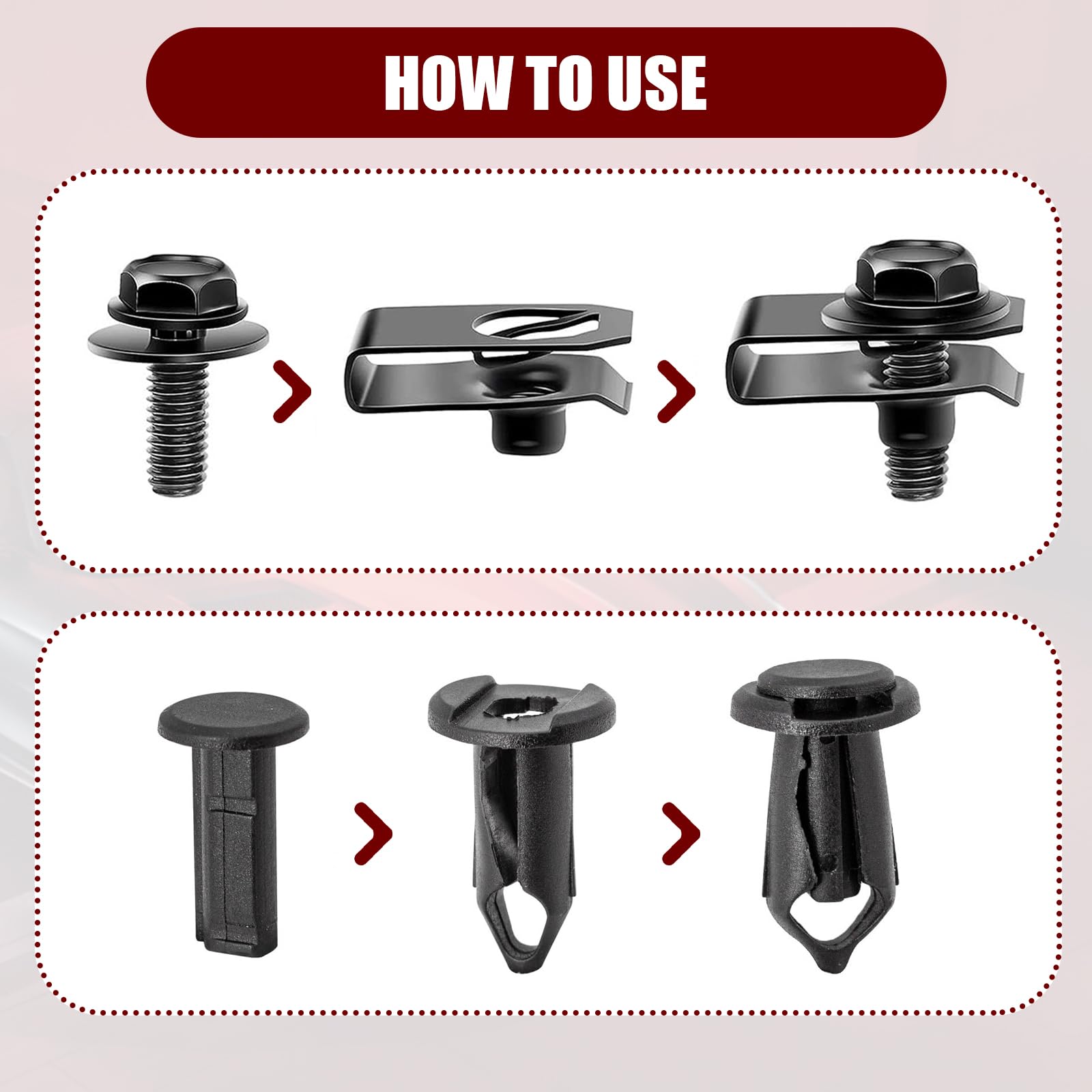 HOW TO USE