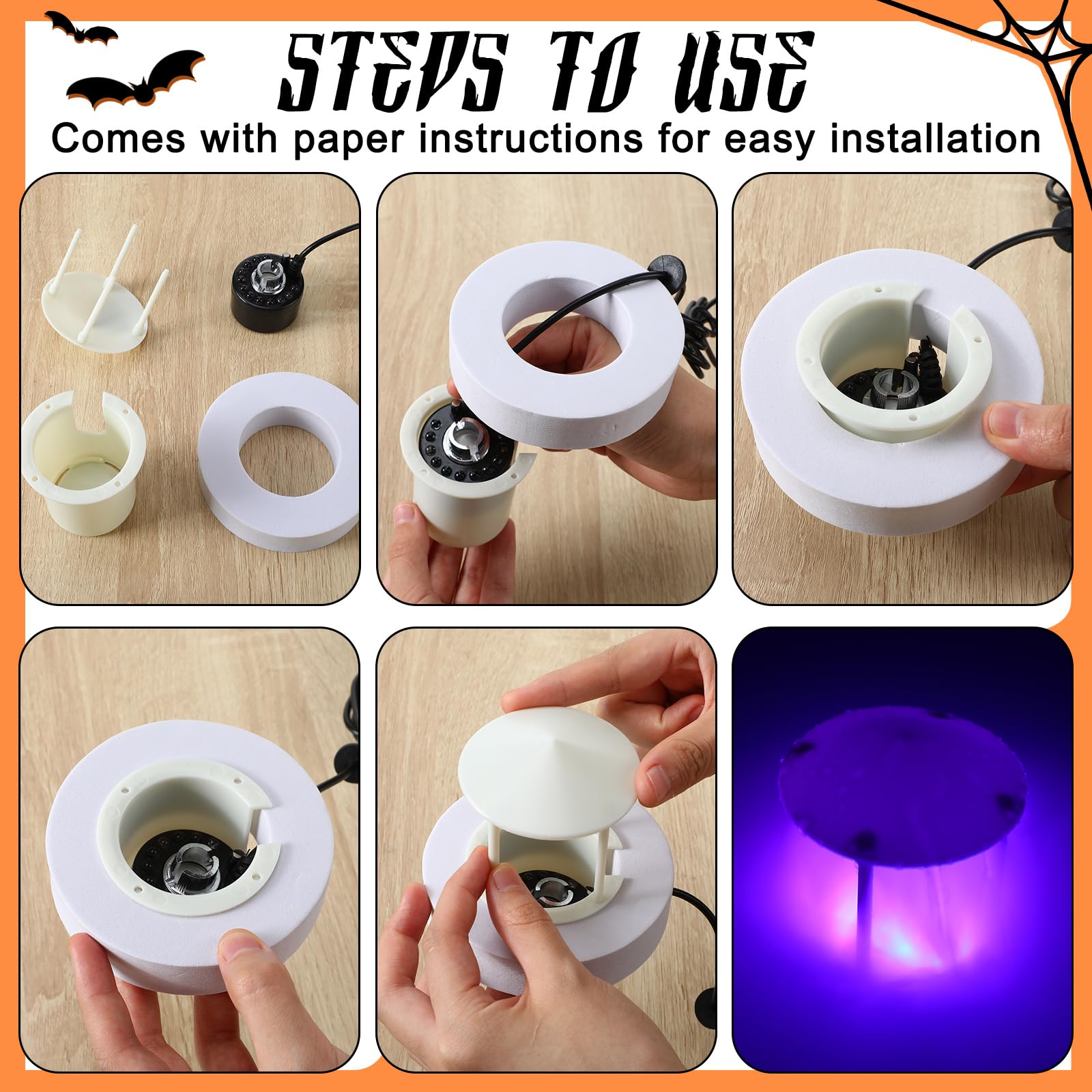 STEPS TO USE

Comes with paper instructions for easy installation