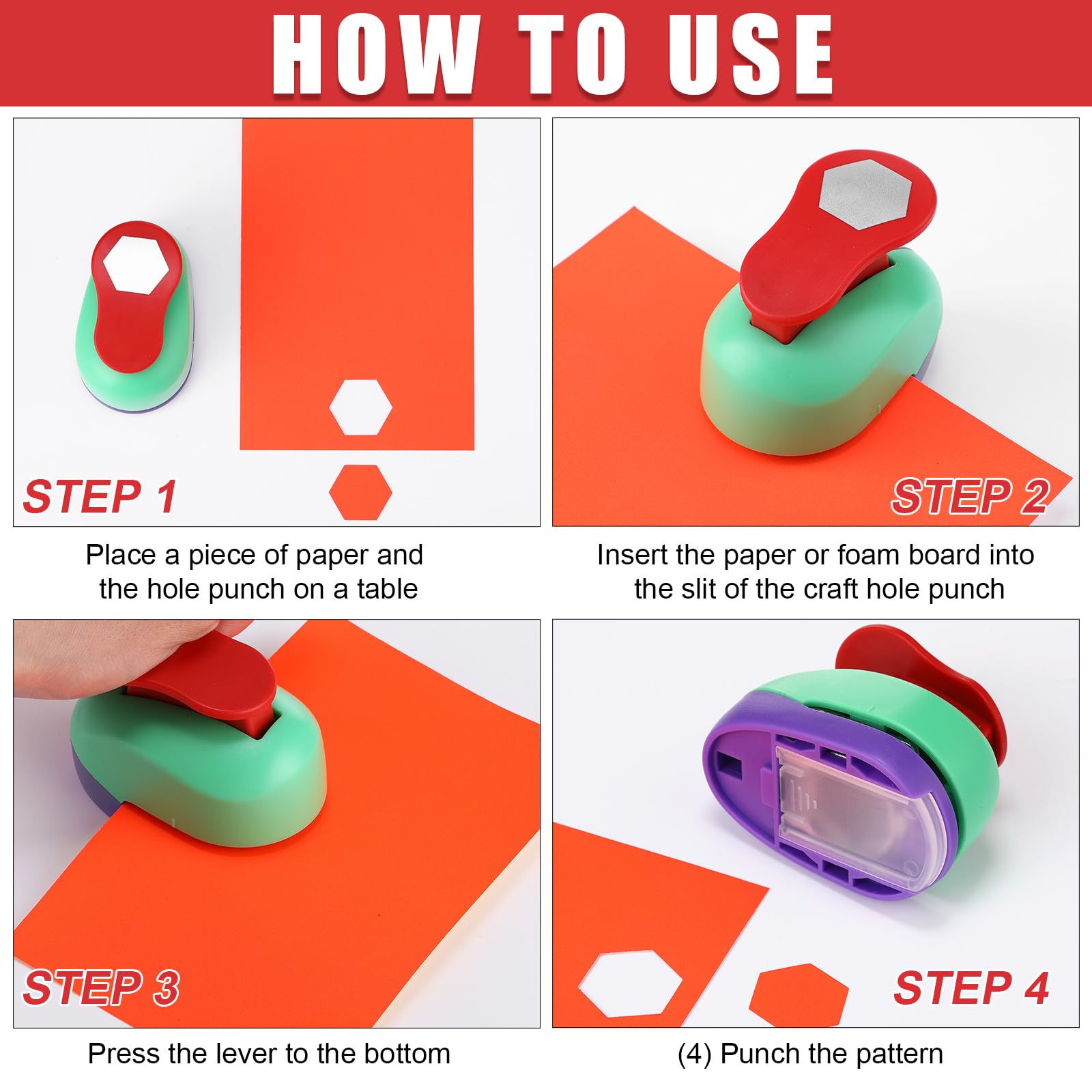 HOW TO USE

STEP 1

Place a piece of paper and the hole punch on a table

STEP 2

Insert the paper or foam board into the slit of the craft hole punch

STEP 3

Press the lever to the bottom

STEP 4

(4) Punch the pattern