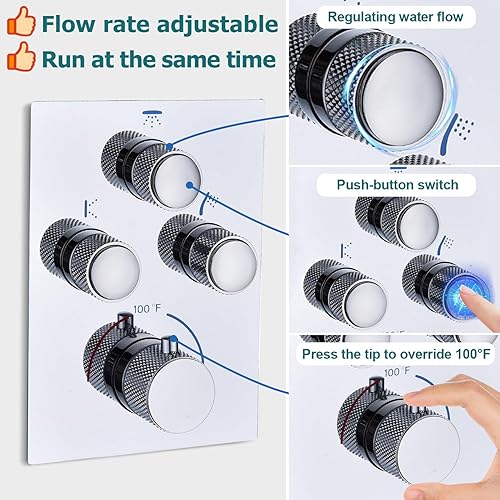 Flow rate adjustable
Run at the same time

100 °F

Regulating water flow

Push-button switch

Press the tip to override 100°F

100 °F