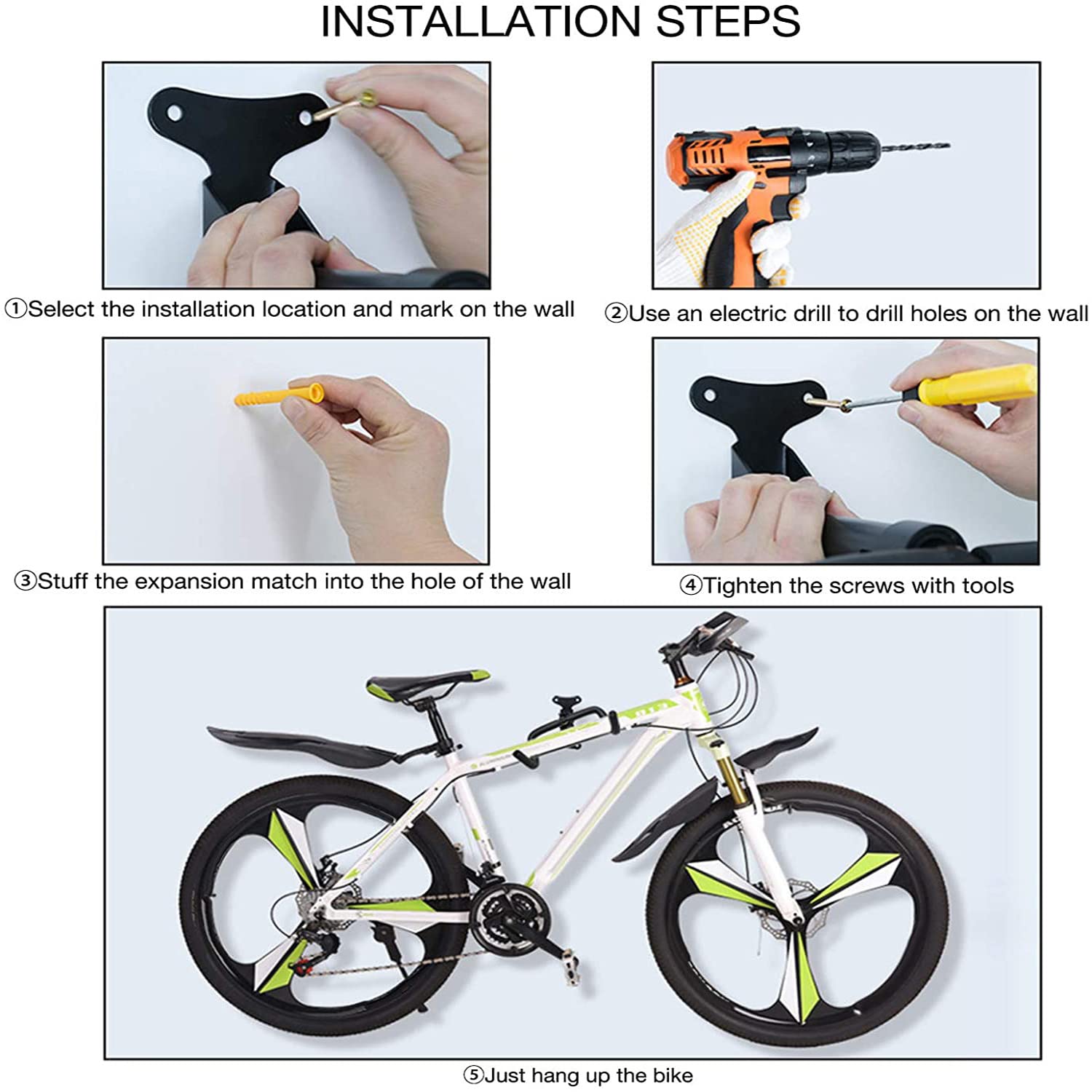 INSTALLATION STEPS

①Select the installation location and mark on the wall

②Use an electric drill to drill holes on the wall

③Stuff the expansion match into the hole of the wall

④Tighten the screws with tools

⑤Just hang up the bike