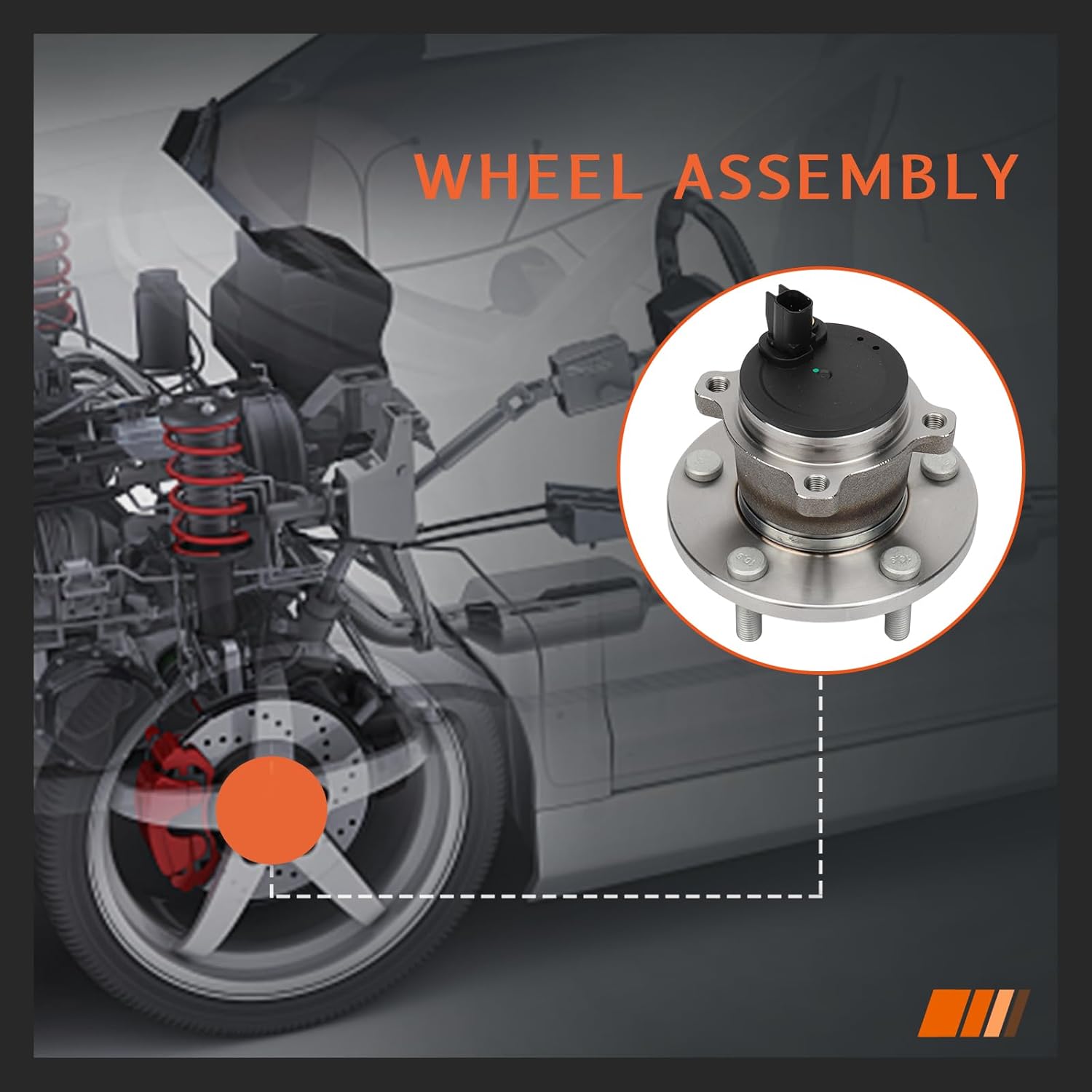 WHEEL ASSEMBLY