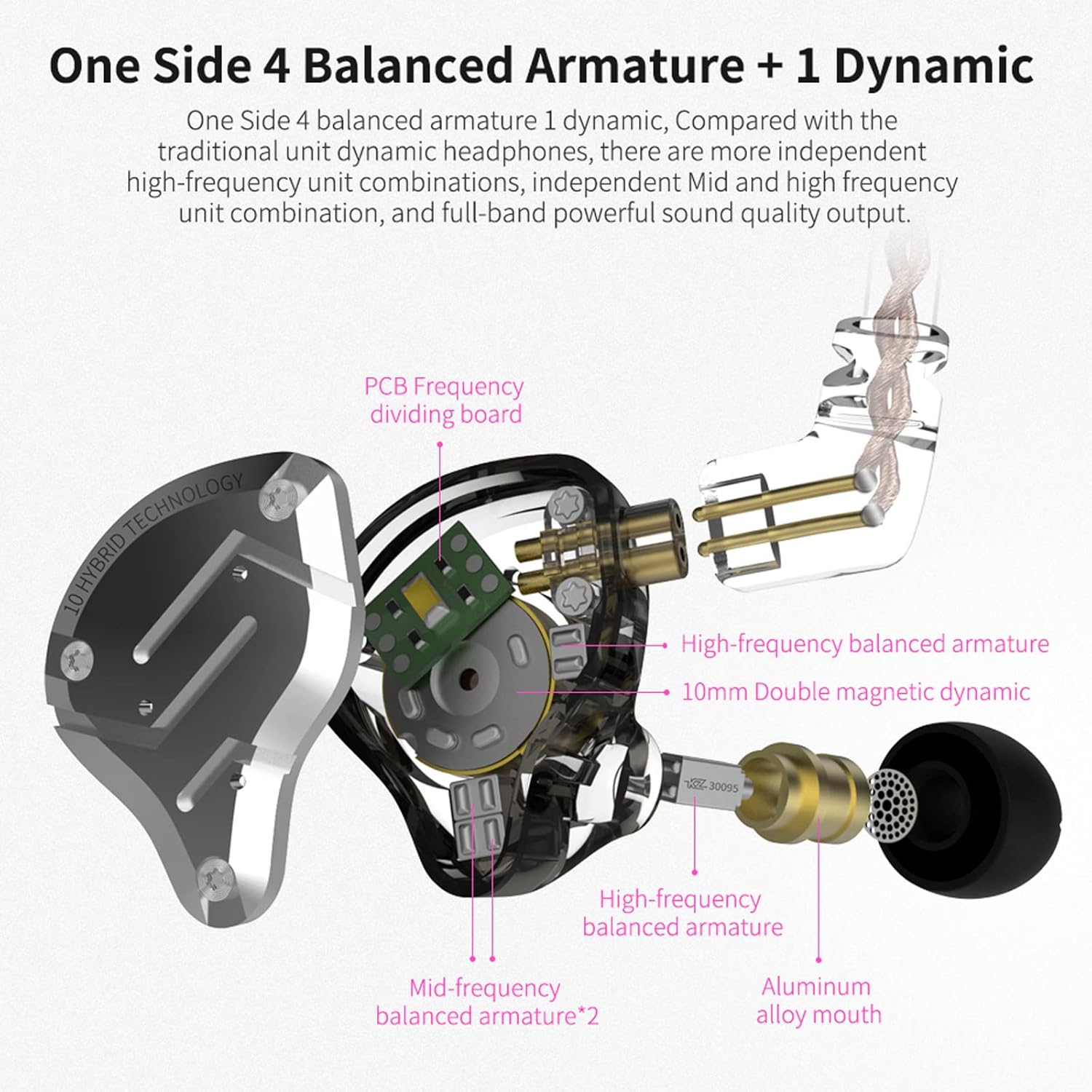 One Side 4 Balanced Armature + 1 Dynamic

One Side 4 balanced armature 1 dynamic, Compared with the traditional unit dynamic headphones, there are more independent high-frequency unit combinations, independent Mid and high frequency unit combination, and full-band powerful sound quality output.

PCB Frequency dividing board

10 HYBRID TECHNOLOGY

High-frequency balanced armature

10mm Double magnetic dynamic

KZ 30095

High-frequency balanced armature

Mid-frequency balanced armature*2

Aluminum alloy mouth