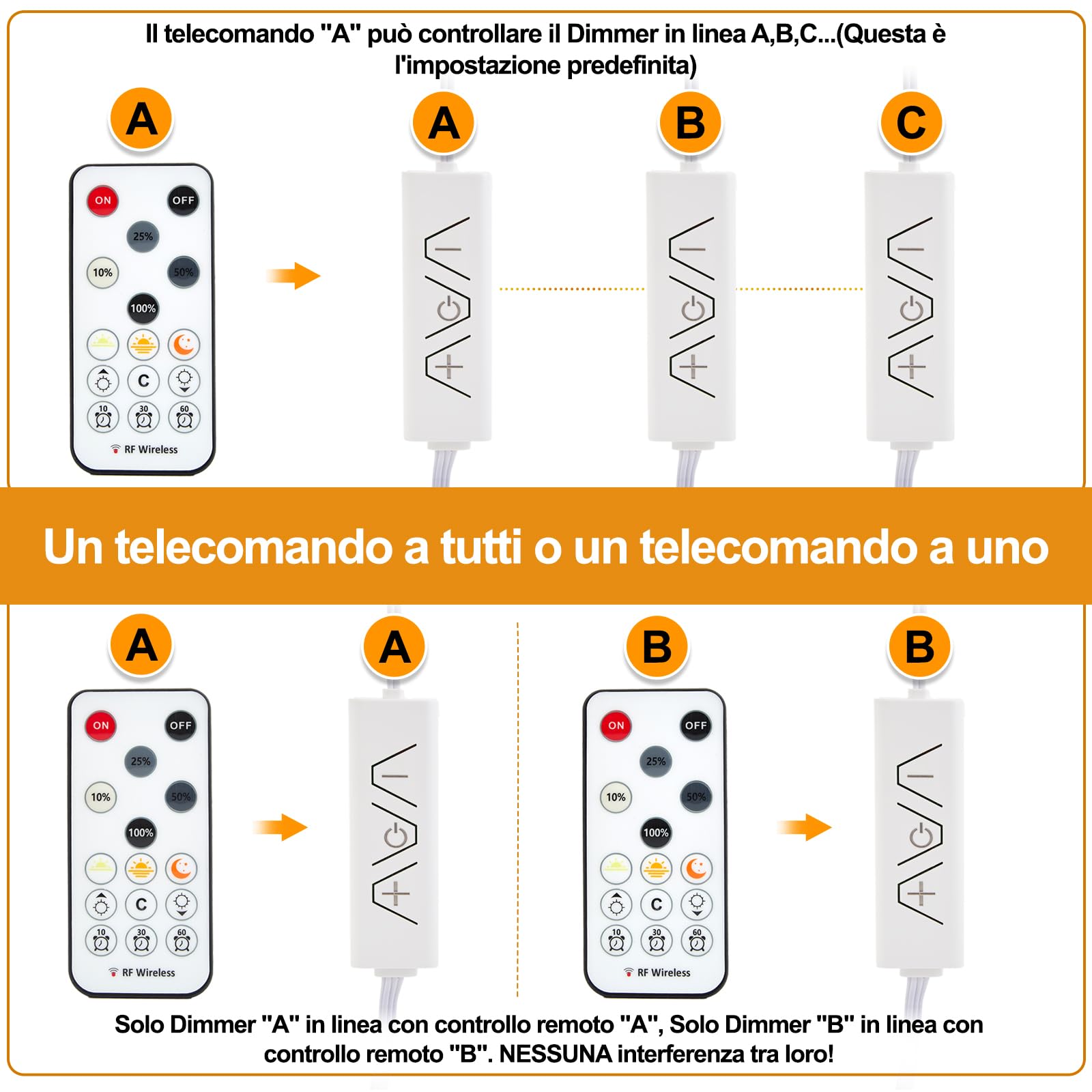 Il telecomando "A" può controllare il Dimmer in linea A,B,C...(Questa è l'impostazione predefinita)

A

ON OFF
25%
10% 50%
100%
C
10 30 60
RF Wireless

A B C

Un telecomando a tutti o un telecomando a uno

A

ON OFF
25%
10% 50%
100%
C
10 30 60
RF Wireless

A

B

ON OFF
25%
10% 50%
100%
C
10 30 60
RF Wireless

B

Solo Dimmer "A" in linea con controllo remoto "A", Solo Dimmer "B" in linea con controllo remoto "B". NESSUNA interferenza tra loro!