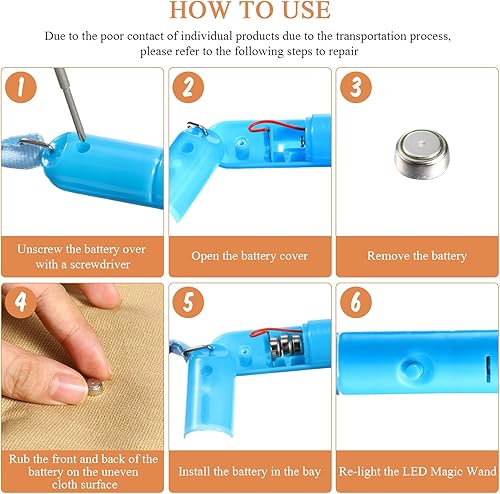 HOW TO USE

Due to the poor contact of individual products due to the transportation process, please refer to the following steps to repair

1

Unscrew the battery over with a screwdriver

2

Open the battery cover

3

Remove the battery

4

Rub the front and back of the battery on the uneven cloth surface

5

Install the battery in the bay

6

Re-light the LED Magic Wand