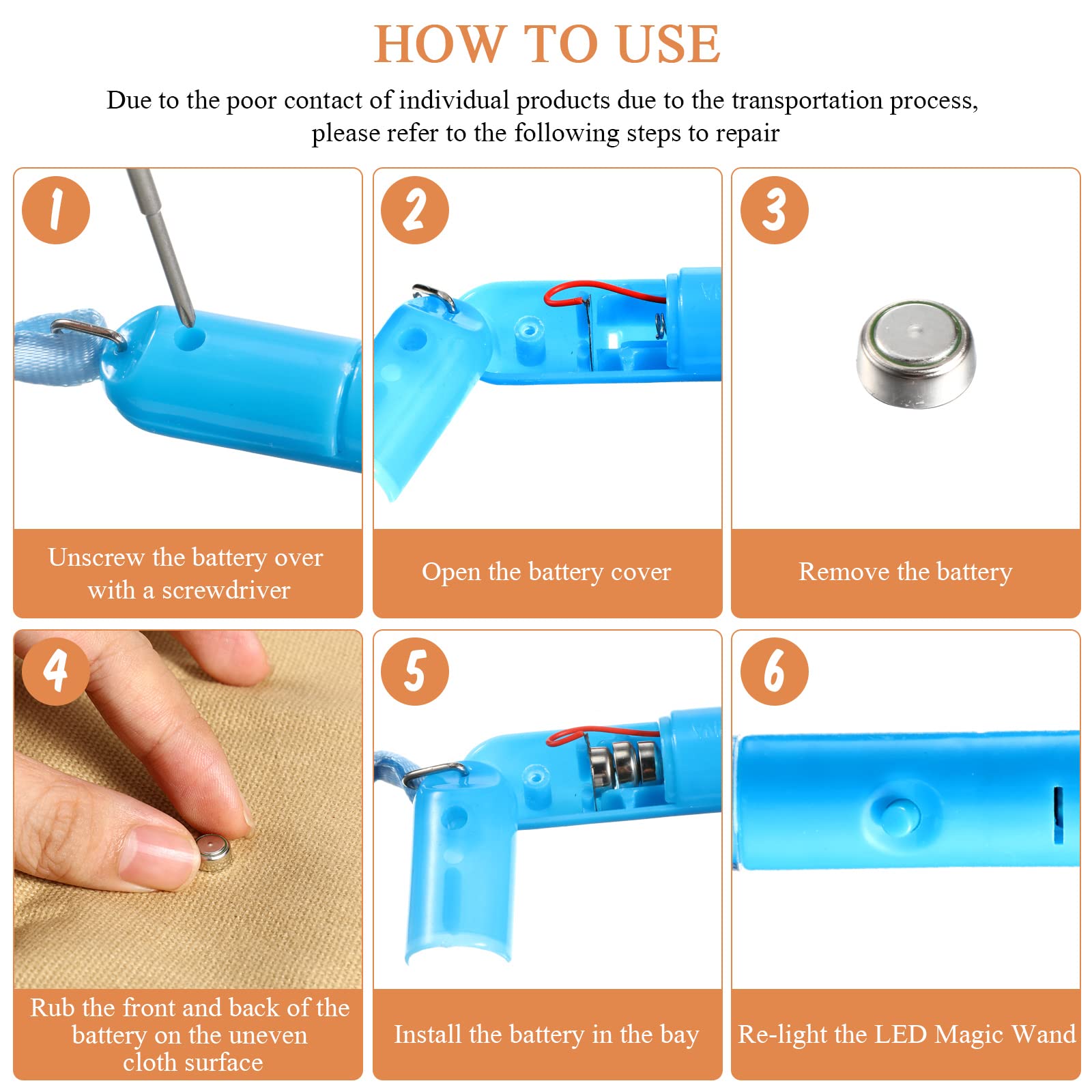 HOW TO USE

Due to the poor contact of individual products due to the transportation process, please refer to the following steps to repair

1
Unscrew the battery over with a screwdriver

2
Open the battery cover

3
Remove the battery

4
Rub the front and back of the battery on the uneven cloth surface

5
Install the battery in the bay

6
Re-light the LED Magic Wand