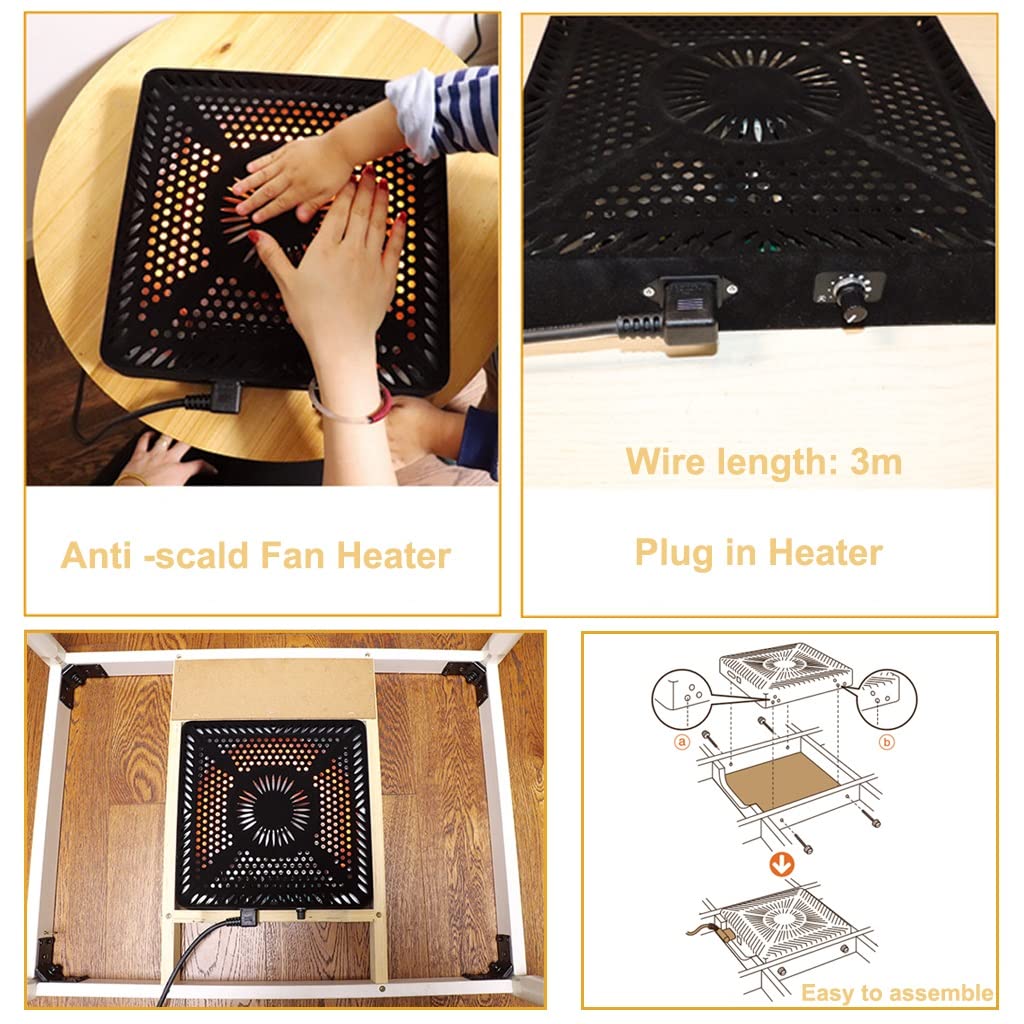 Anti -scald Fan Heater

Wire length: 3m

Plug in Heater

a

b

Easy to assemble