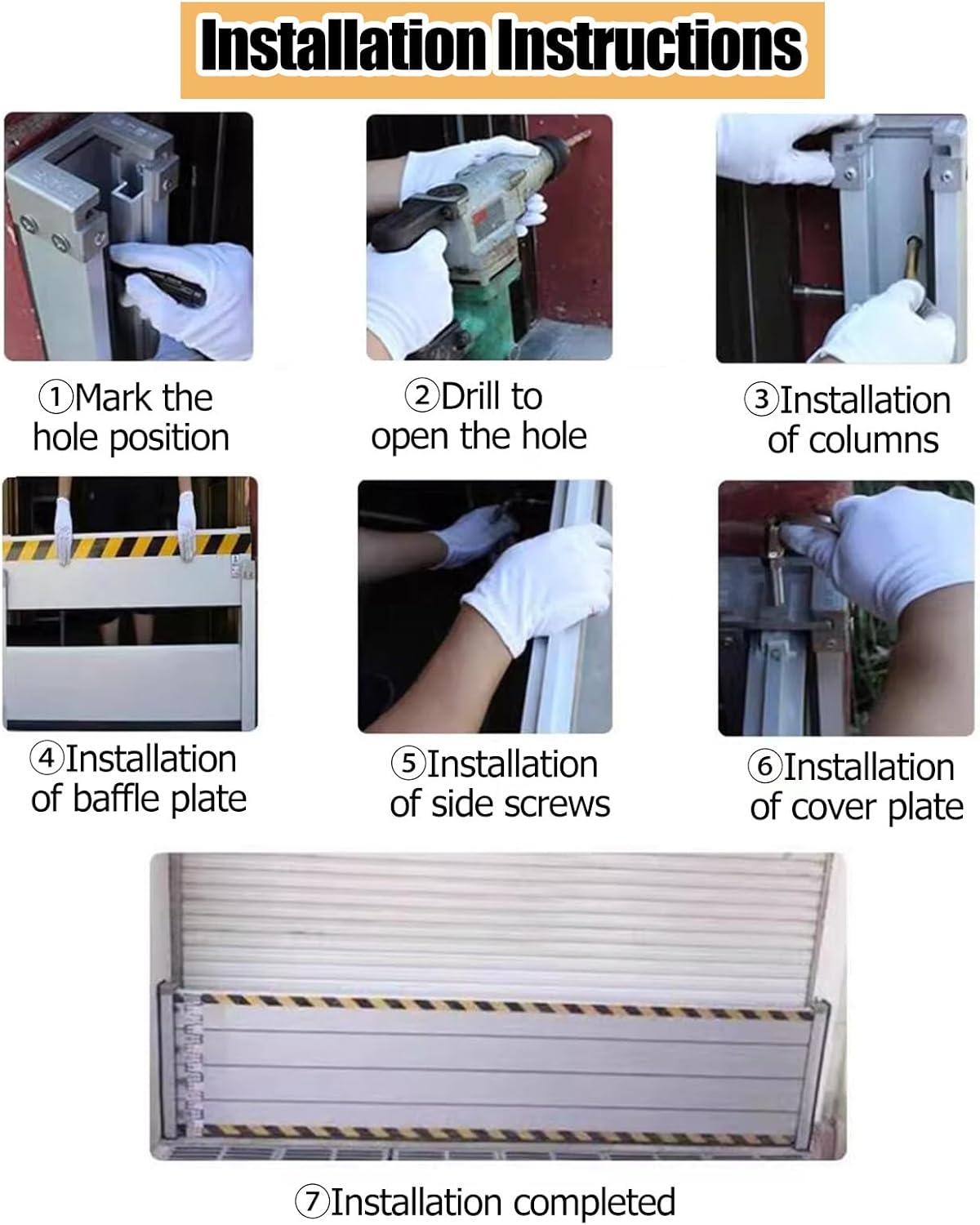 Installation Instructions

①Mark the hole position

②Drill to open the hole

③Installation of columns

④Installation of baffle plate

⑤Installation of side screws

⑥Installation of cover plate

⑦Installation completed