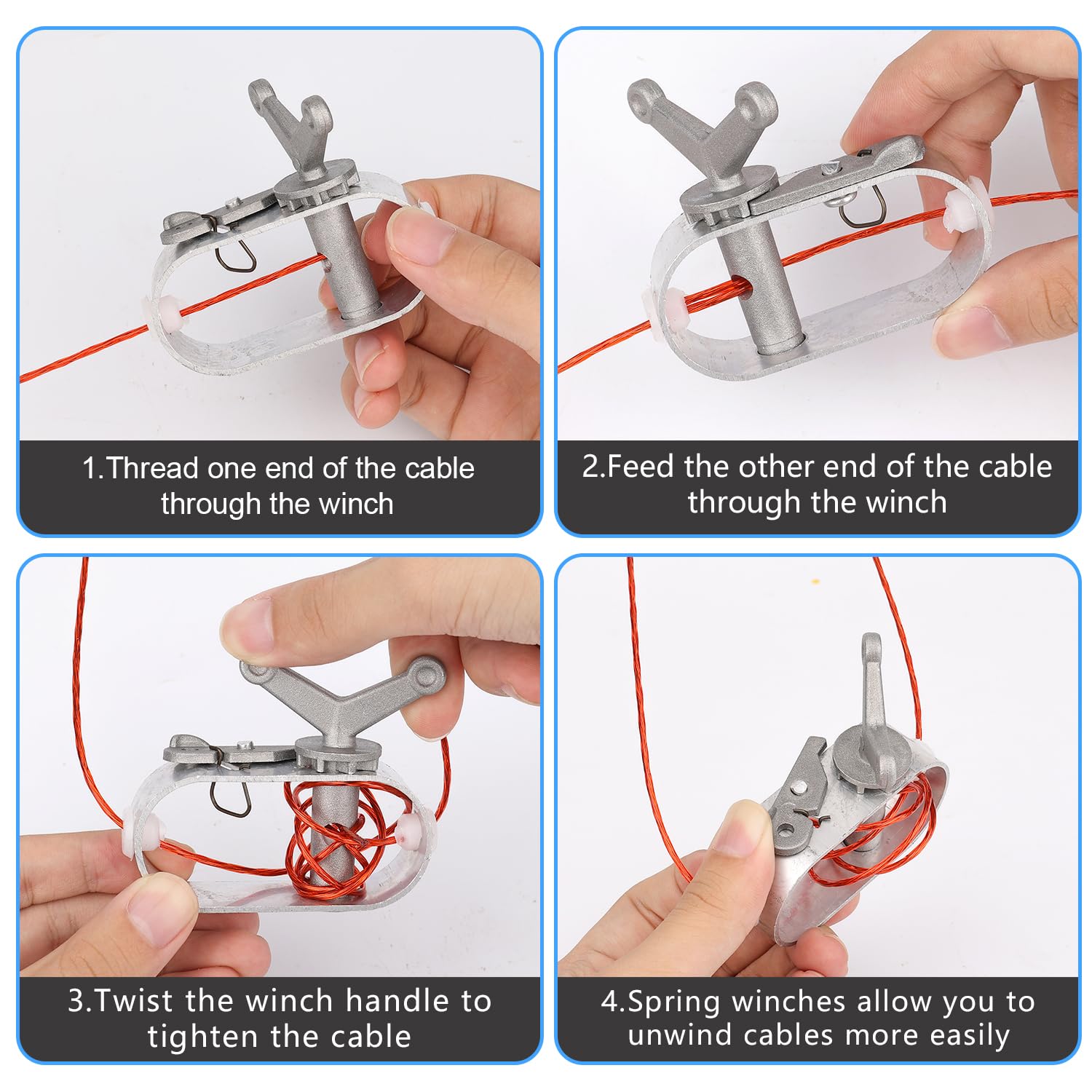 1.Thread one end of the cable through the winch

2.Feed the other end of the cable through the winch

3.Twist the winch handle to tighten the cable

4.Spring winches allow you to unwind cables more easily