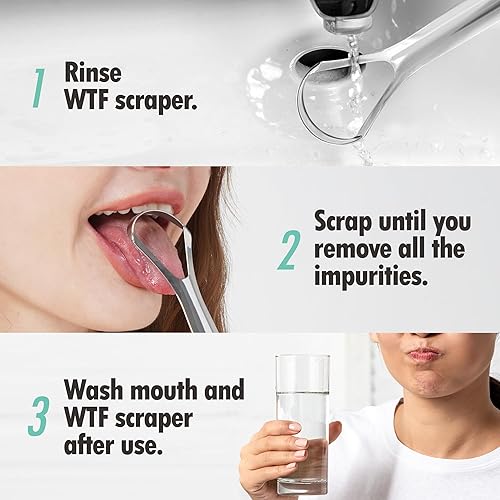 1 Rinse WTF scraper.

2 Scrap until you remove all the impurities.

3 Wash mouth and WTF scraper after use.