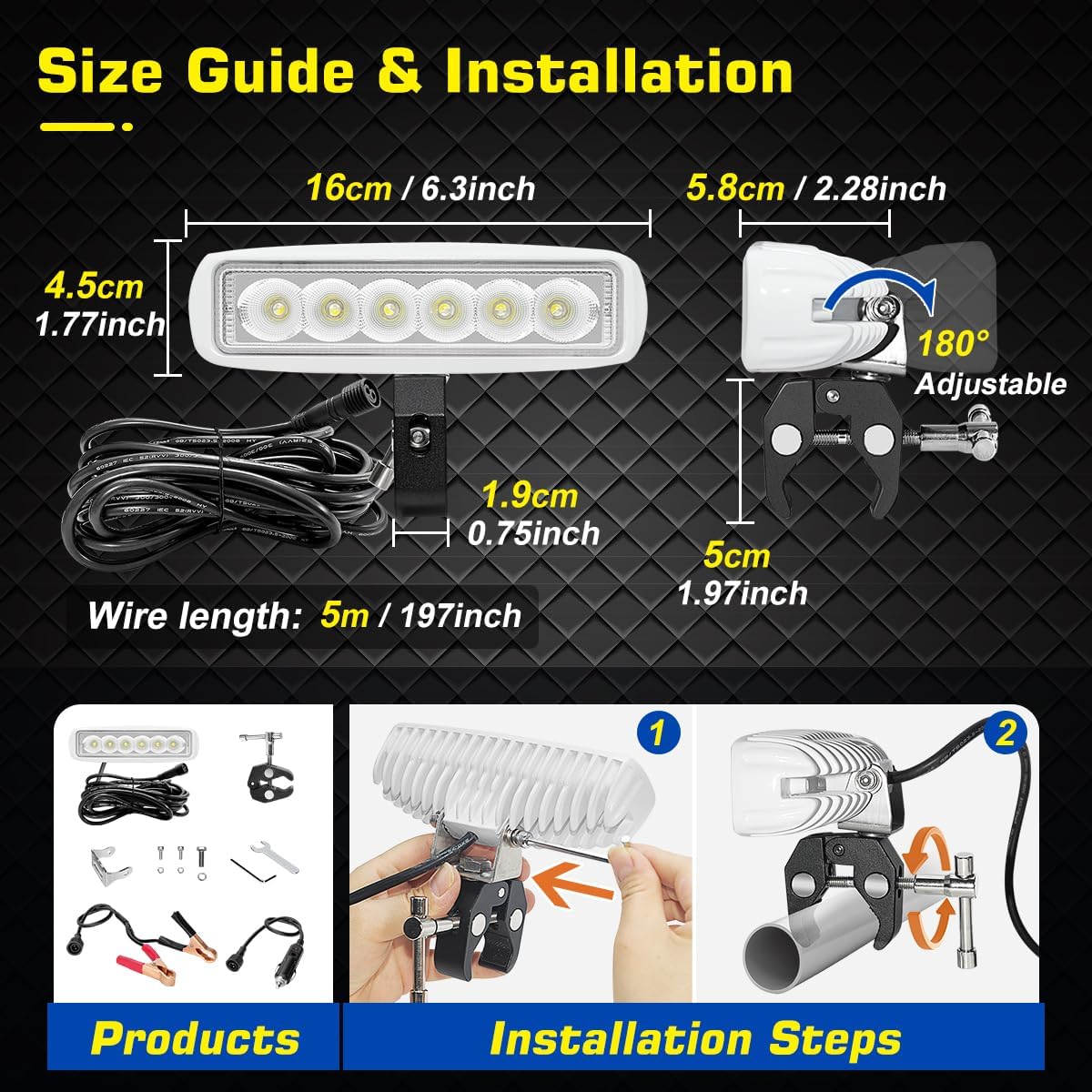 Size Guide & Installation

16cm / 6.3inch

5.8cm / 2.28inch

4.5cm
1.77inch

180°
Adjustable

1.9cm
0.75inch

5cm
1.97inch

Wire length: 5m / 197inch

1

2

Products

Installation Steps