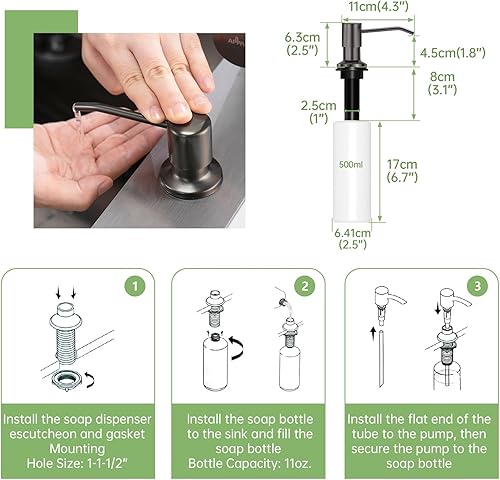 11cm(4.3")

6.3cm (2.5")

4.5cm(1.8")

8cm (3.1")

2.5cm (1")

500ml

17cm (6.7")

6.41cm (2.5")

1

Install the soap dispenser escutcheon and gasket Mounting Hole Size: 1-1-1/2"

2

Install the soap bottle to the sink and fill the soap bottle Bottle Capacity: 11oz.

3

Install the flat end of the tube to the pump, then secure the pump to the soap bottle