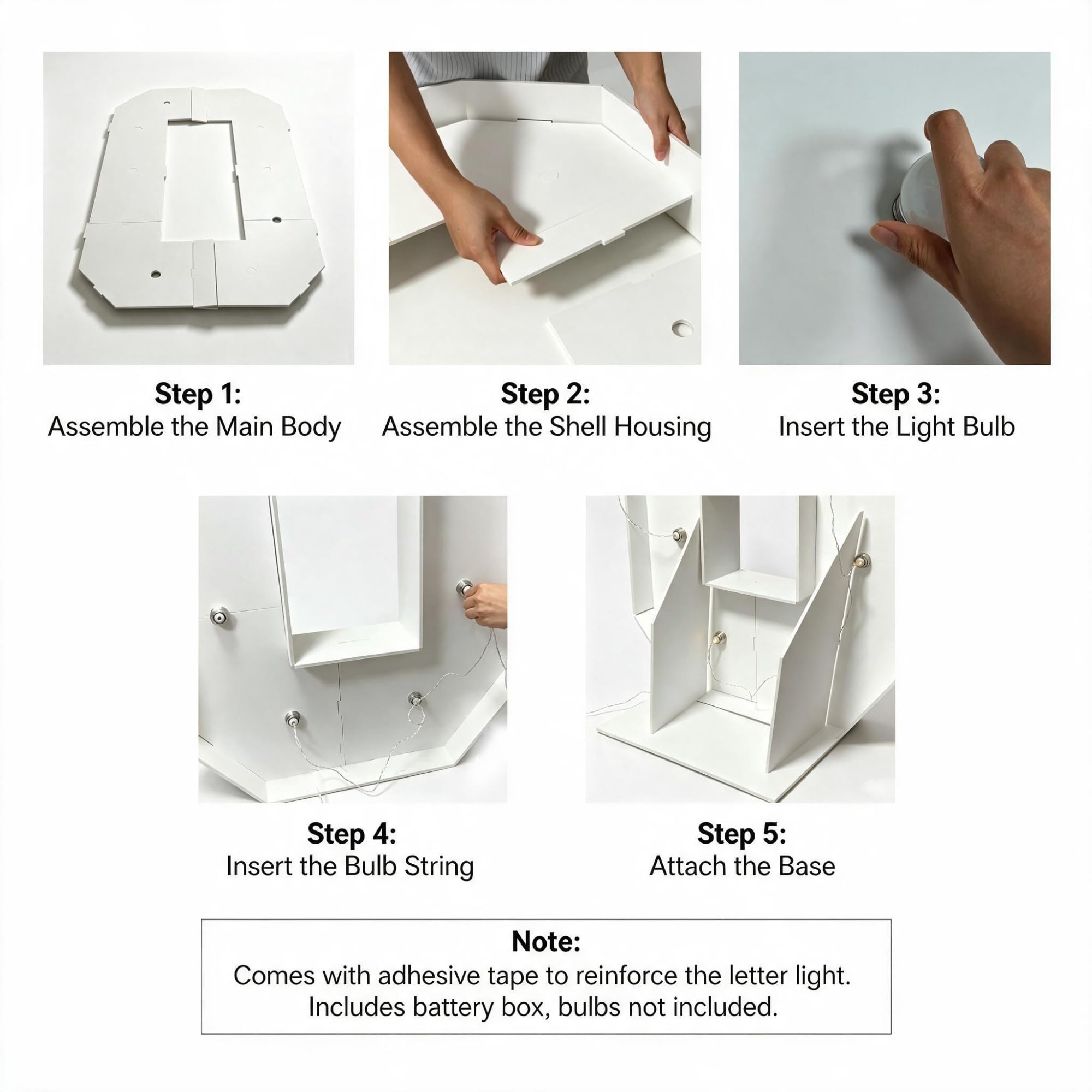 Step 1:
Assemble the Main Body

Step 2:
Assemble the Shell Housing

Step 3:
Insert the Light Bulb

Step 4:
Insert the Bulb String

Step 5:
Attach the Base

Note:
Comes with adhesive tape to reinforce the letter light.
Includes battery box, bulbs not included.