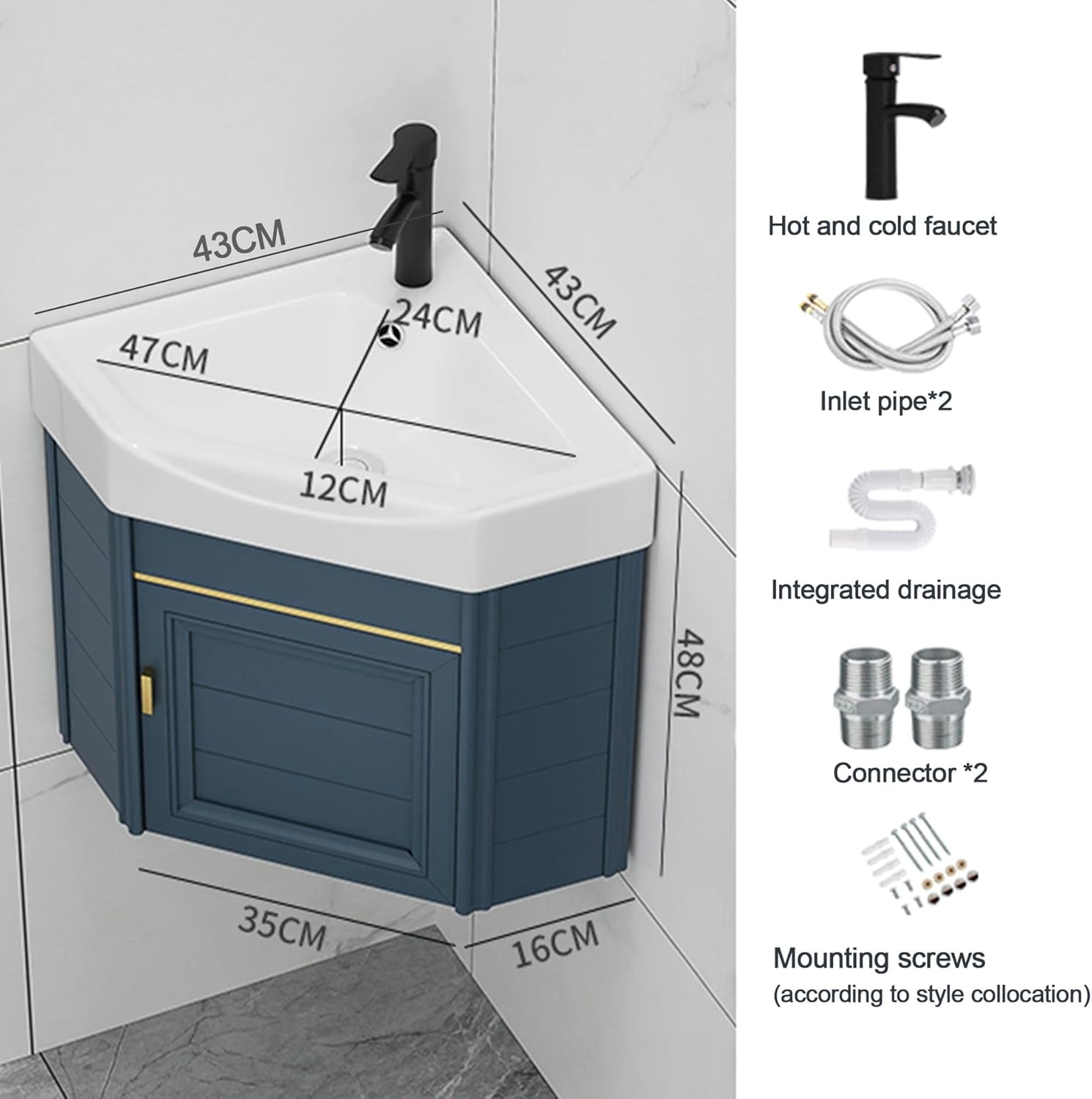 43CM

43CM

24CM

47CM

12CM

48CM

35CM

16CM

Hot and cold faucet

Inlet pipe*2

Integrated drainage

Connector *2

Mounting screws
(according to style collocation)