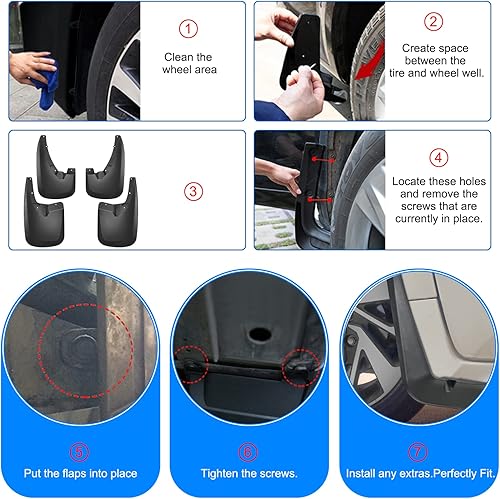 1
Clean the wheel area

2
Create space between the tire and wheel well.

3

4
Locate these holes and remove the screws that are currently in place.

5
Put the flaps into place

6
Tighten the screws.

7
Install any extras.Perfectly Fit.