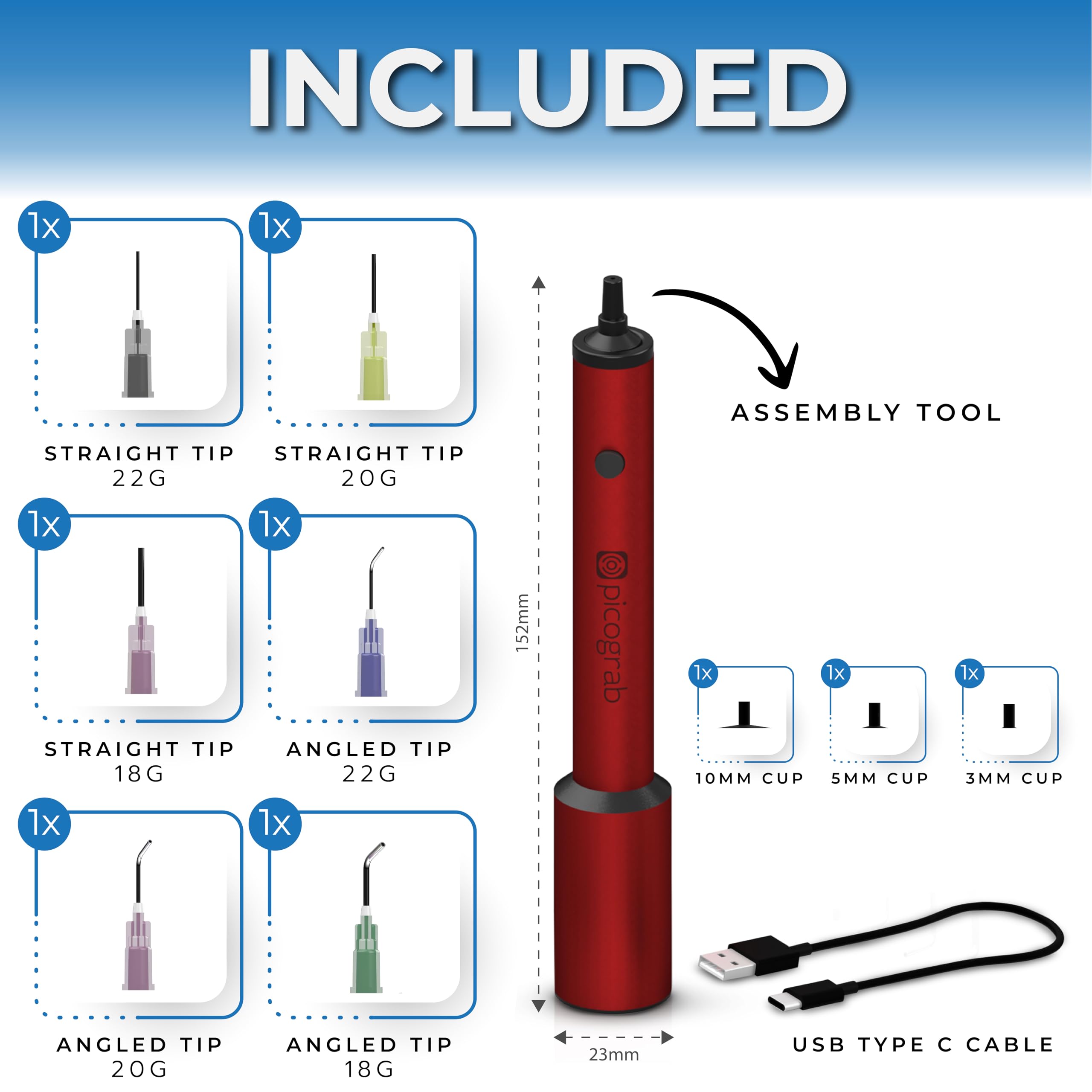 INCLUDED

1x
STRAIGHT TIP
22G

1x
STRAIGHT TIP
20G

1x
STRAIGHT TIP
18G

1x
ANGLED TIP
22G

1x
ANGLED TIP
20G

1x
ANGLED TIP
18G

152mm

picograb

23mm

ASSEMBLY TOOL

1x
10MM CUP

1x
5MM CUP

1x
3MM CUP

USB TYPE C CABLE