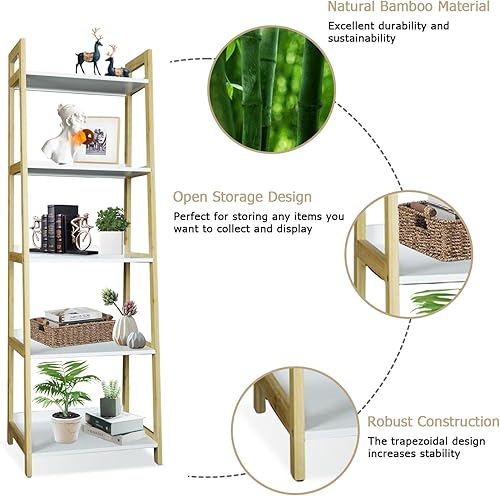 Natural Bamboo Material
Excellent durability and sustainability

Open Storage Design
Perfect for storing any items you want to collect and display

Robust Construction
The trapezoidal design increases stability