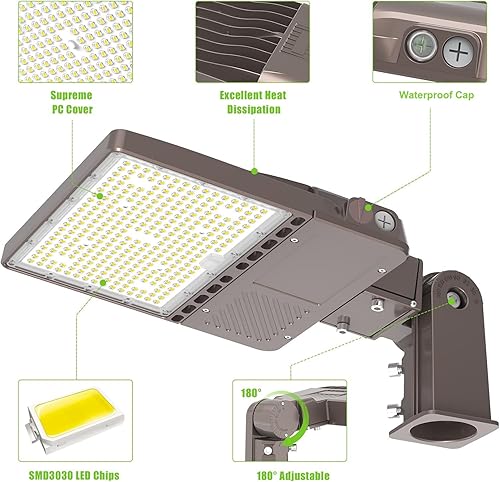 Supreme PC Cover

Excellent Heat Dissipation

Waterproof Cap

180°

SMD3030 LED Chips

180° Adjustable