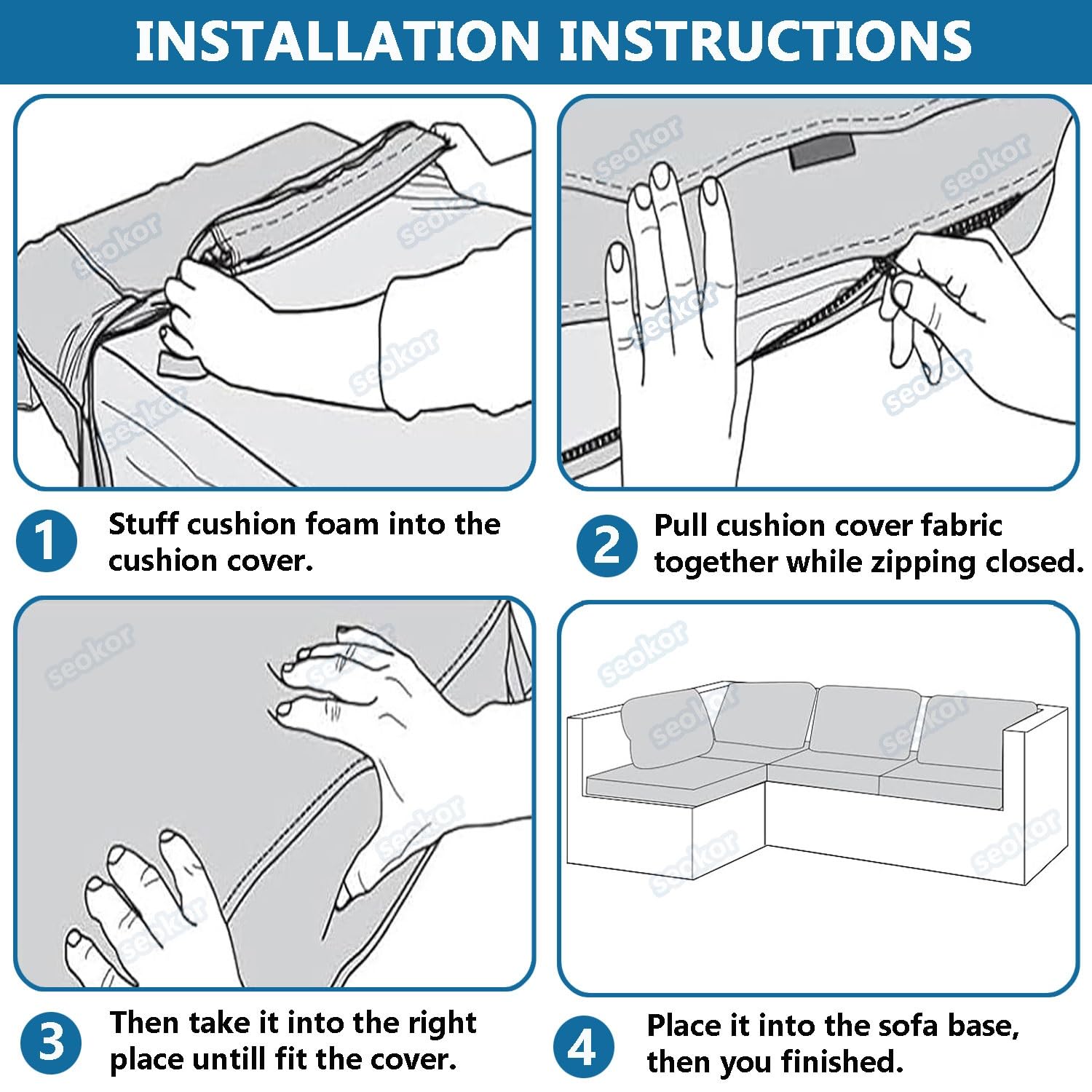 INSTALLATION INSTRUCTIONS

seokor

1 Stuff cushion foam into the cushion cover.

2 Pull cushion cover fabric together while zipping closed.

3 Then take it into the right place untill fit the cover.

4 Place it into the sofa base, then you finished.