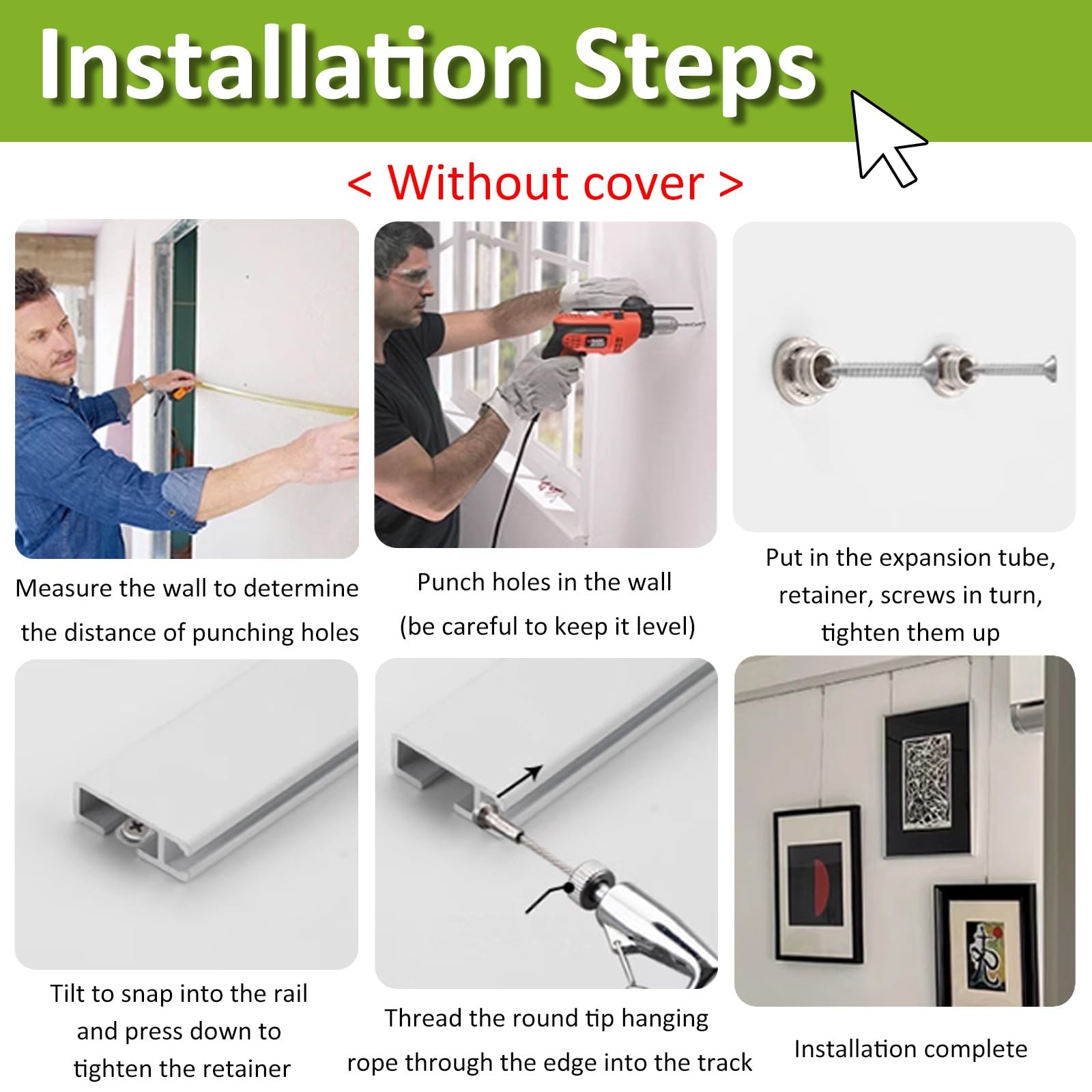 Installation Steps

< Without cover >

Measure the wall to determine the distance of punching holes

Punch holes in the wall (be careful to keep it level)

Put in the expansion tube, retainer, screws in turn, tighten them up

Tilt to snap into the rail and press down to tighten the retainer

Thread the round tip hanging rope through the edge into the track

Installation complete