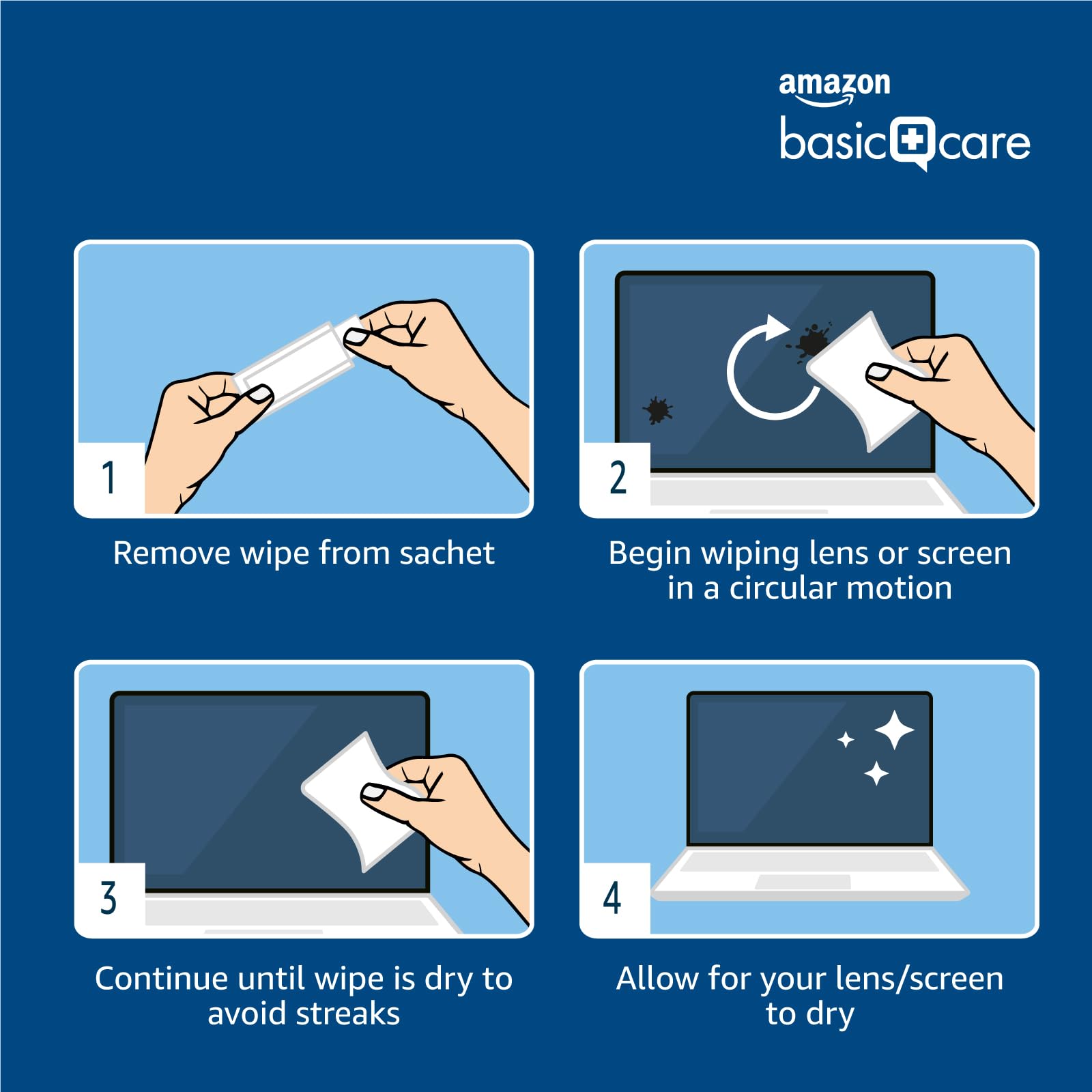 amazon
basic care

1
Remove wipe from sachet

2
Begin wiping lens or screen in a circular motion

3
Continue until wipe is dry to avoid streaks

4
Allow for your lens/screen to dry