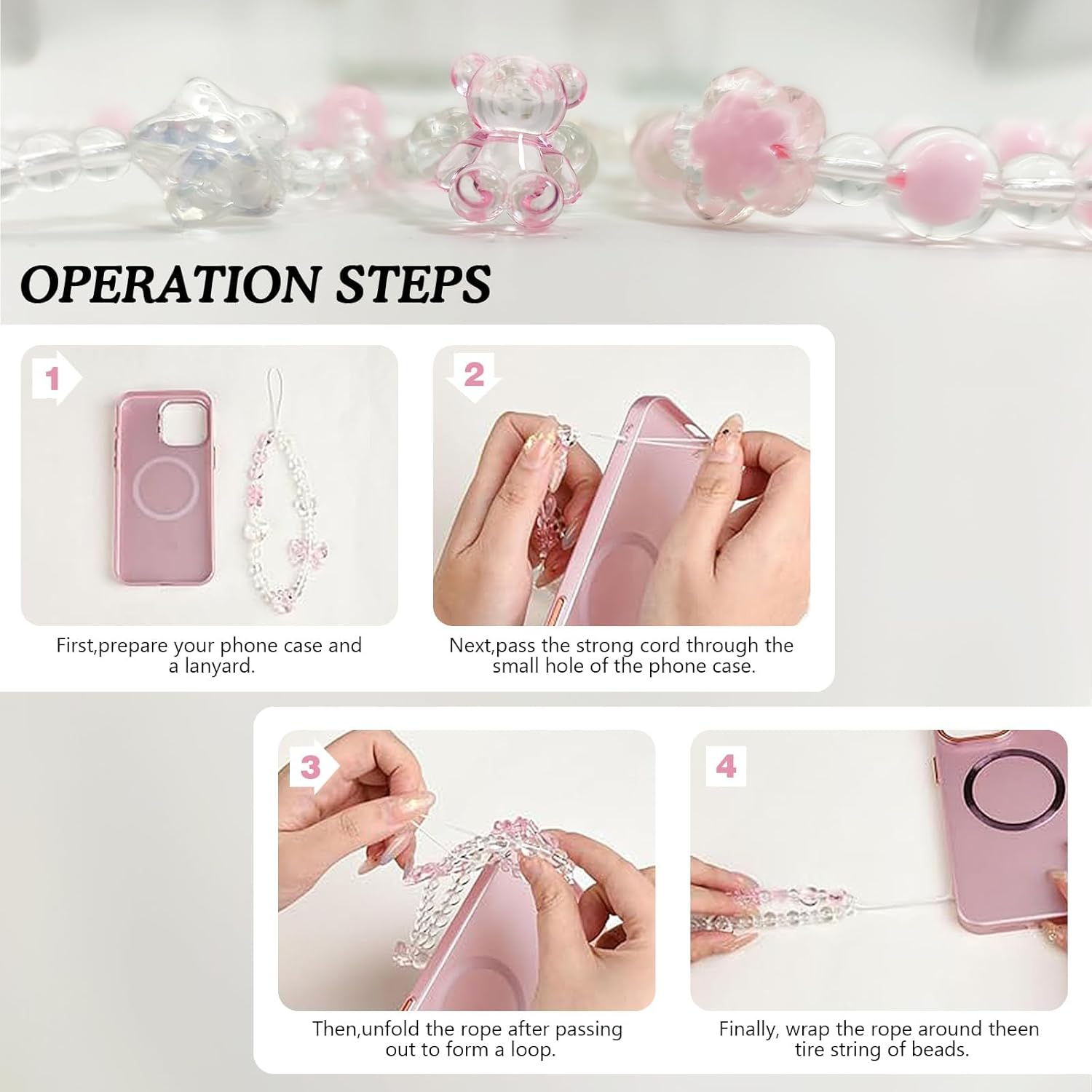 OPERATION STEPS

1

First,prepare your phone case and a lanyard.

2

Next,pass the strong cord through the small hole of the phone case.

3

Then,unfold the rope after passing out to form a loop.

4

Finally, wrap the rope around theen tire string of beads.