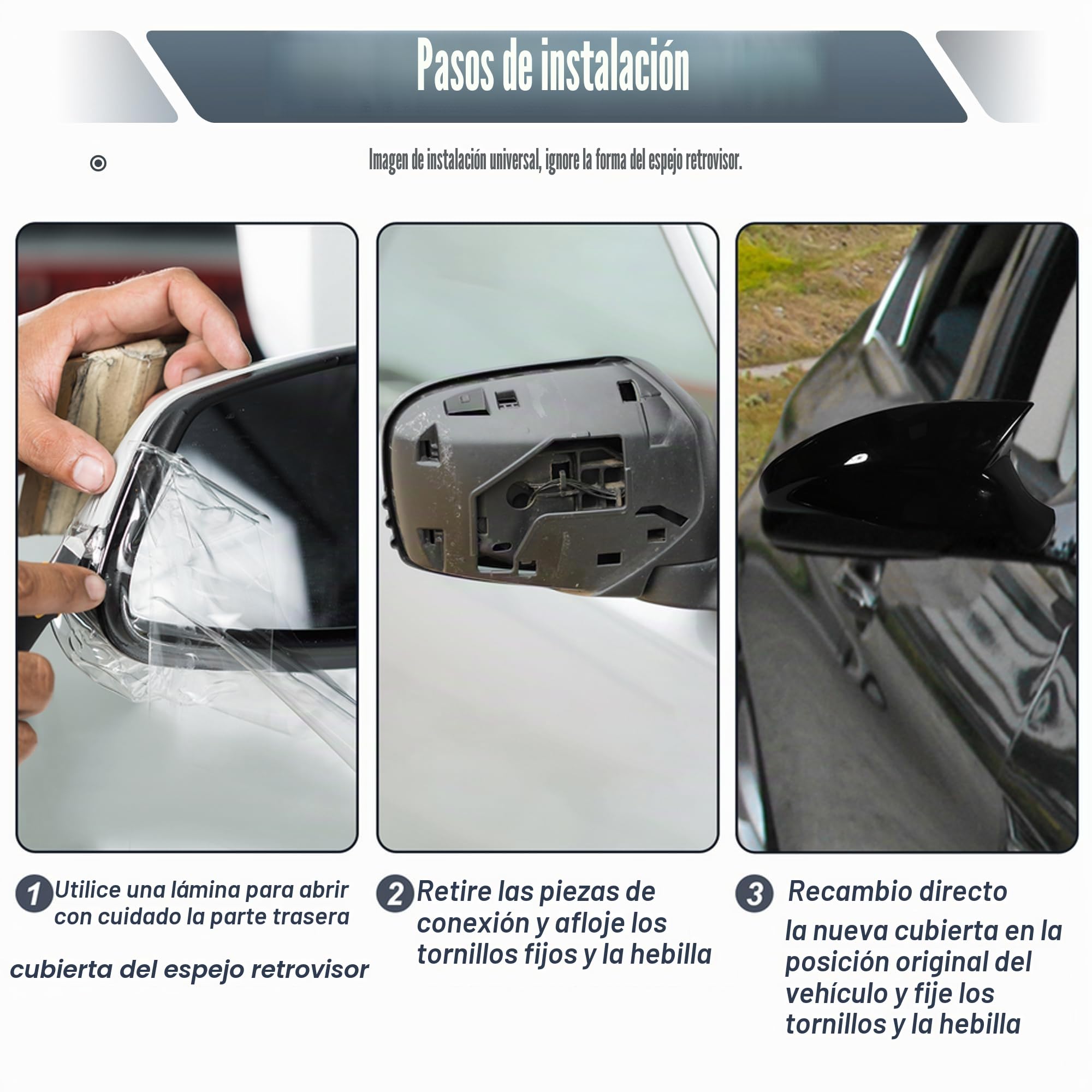 Pasos de instalación

Imagen de instalación universal, ignore la forma del espejo retrovisor.

1 Utilice una lámina para abrir con cuidado la parte trasera

cubierta del espejo retrovisor

2 Retire las piezas de conexión y afloje los tornillos fijos y la hebilla

3 Recambio directo

la nueva cubierta en la posición original del vehículo y fije los tornillos y la hebilla