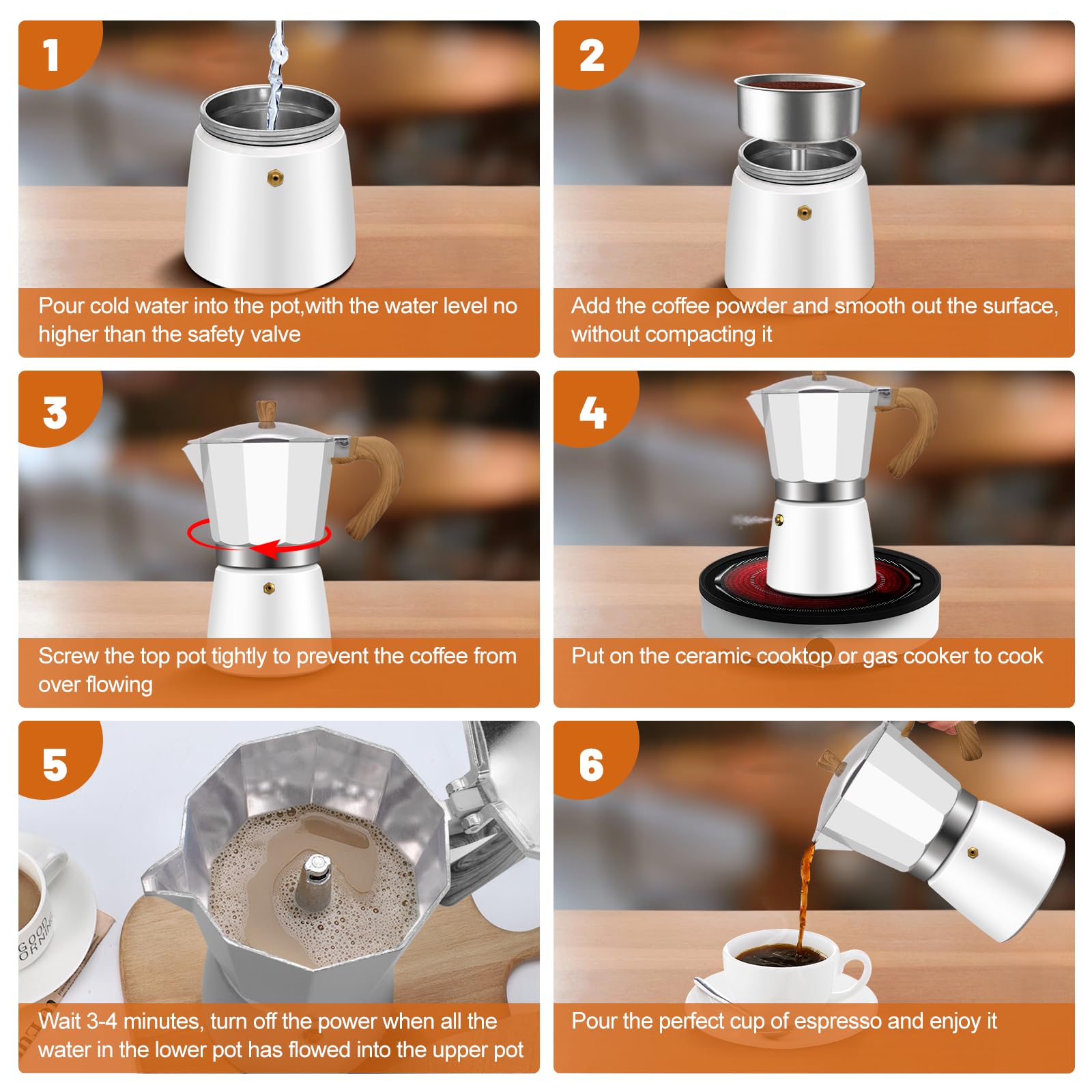 1

Pour cold water into the pot,with the water level no higher than the safety valve

2

Add the coffee powder and smooth out the surface, without compacting it

3

Screw the top pot tightly to prevent the coffee from over flowing

4

Put on the ceramic cooktop or gas cooker to cook

5

Wait 3-4 minutes, turn off the power when all the water in the lower pot has flowed into the upper pot

6

Pour the perfect cup of espresso and enjoy it