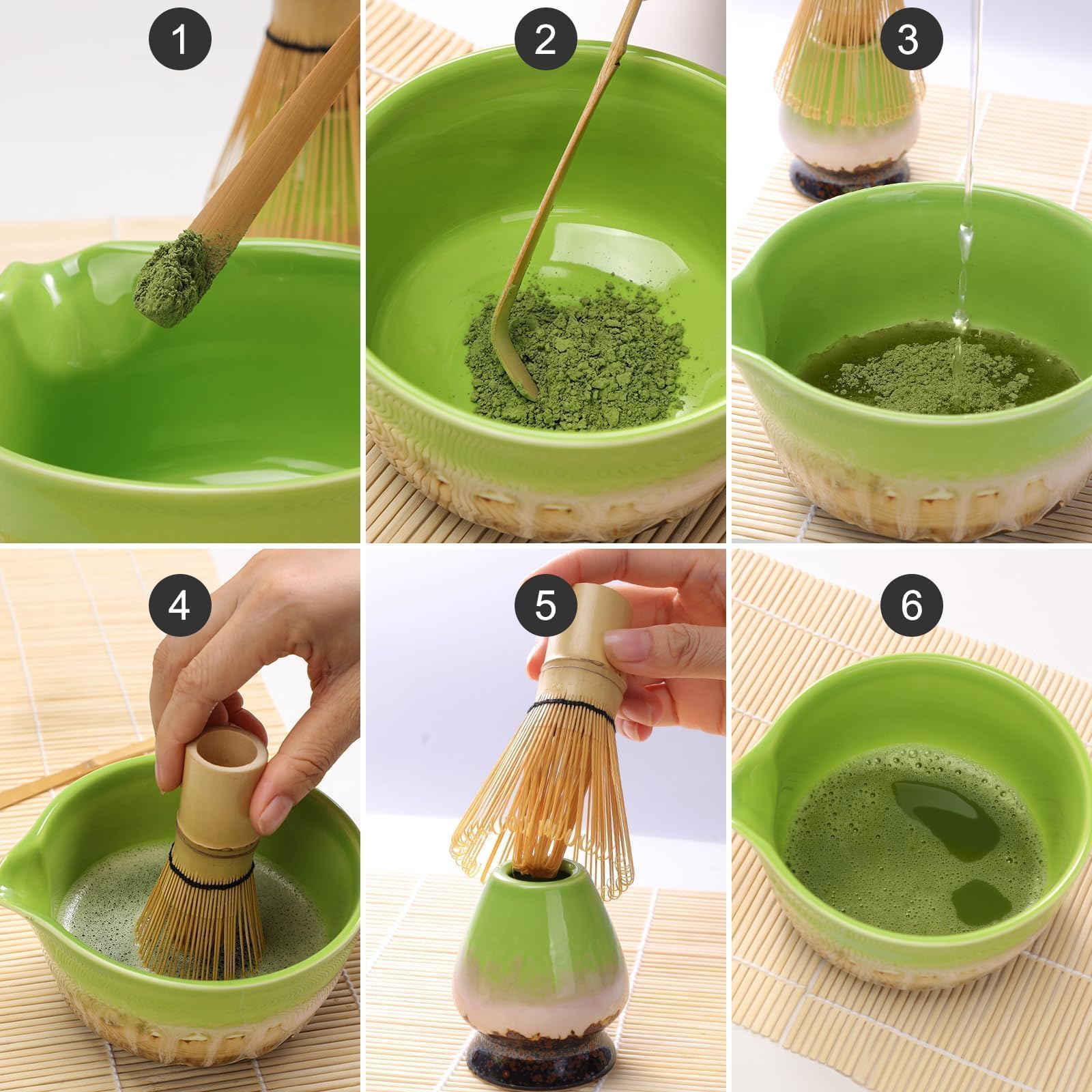 1

2

3

4

5

6