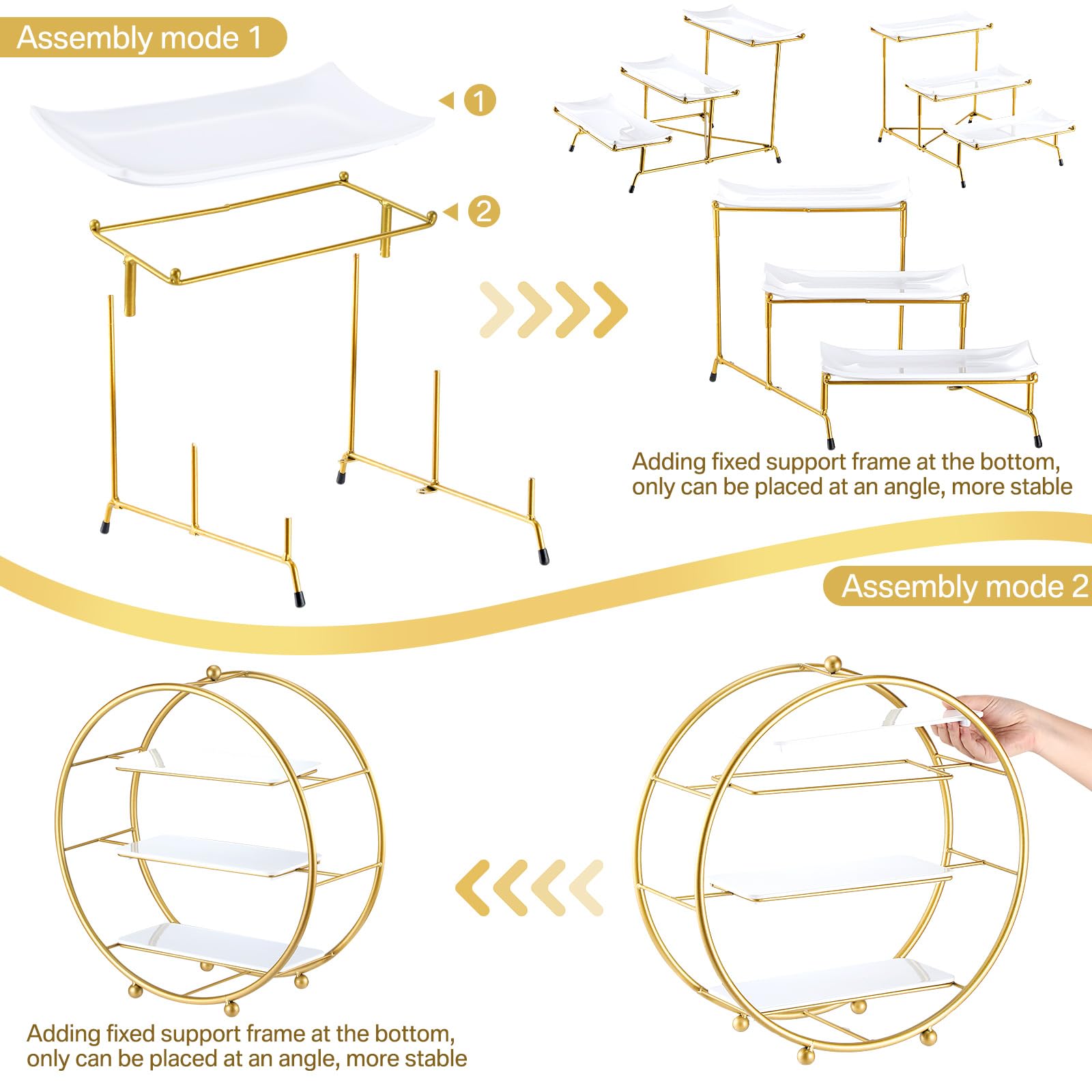 Assembly mode 1

1

2

Adding fixed support frame at the bottom, only can be placed at an angle, more stable

Assembly mode 2

Adding fixed support frame at the bottom, only can be placed at an angle, more stable