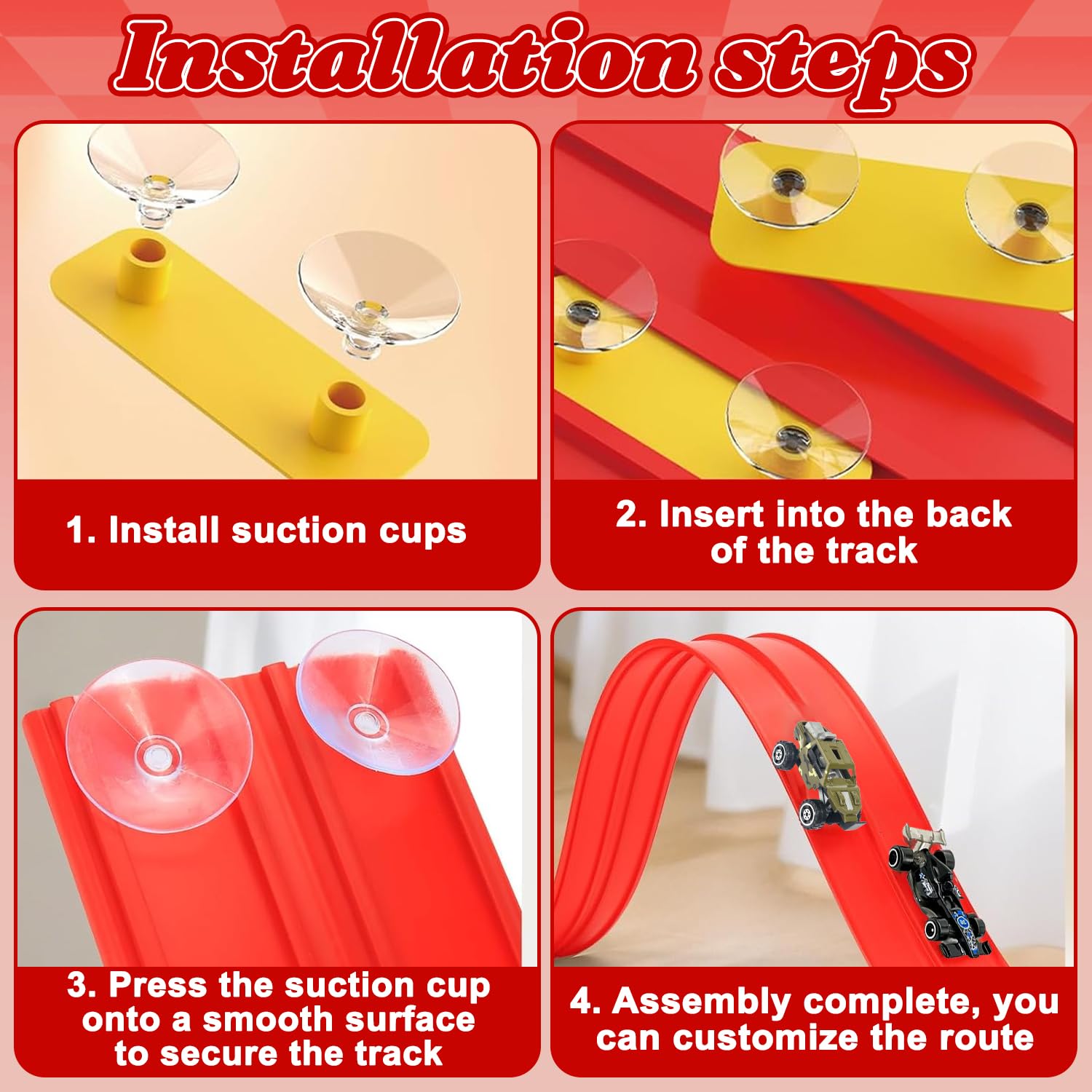 Installation steps

1. Install suction cups

2. Insert into the back of the track

3. Press the suction cup onto a smooth surface to secure the track

4. Assembly complete, you can customize the route