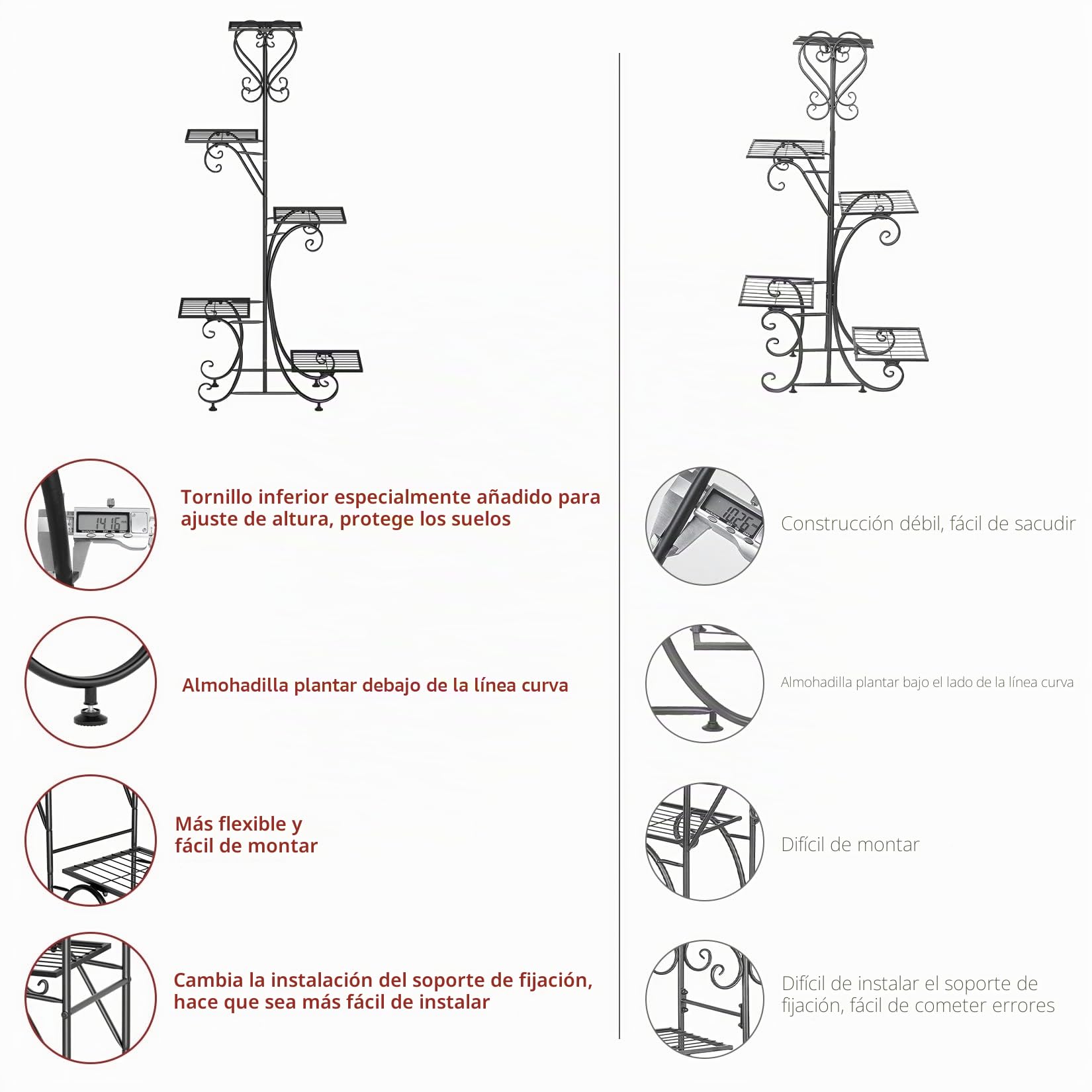 14.16

Tornillo inferior especialmente añadido para ajuste de altura, protege los suelos

Almohadilla plantar debajo de la línea curva

Más flexible y fácil de montar

Cambia la instalación del soporte de fijación, hace que sea más fácil de instalar

10.26

Construcción débil, fácil de sacudir

Almohadilla plantar bajo el lado de la línea curva

Difícil de montar

Difícil de instalar el soporte de fijación, fácil de cometer errores