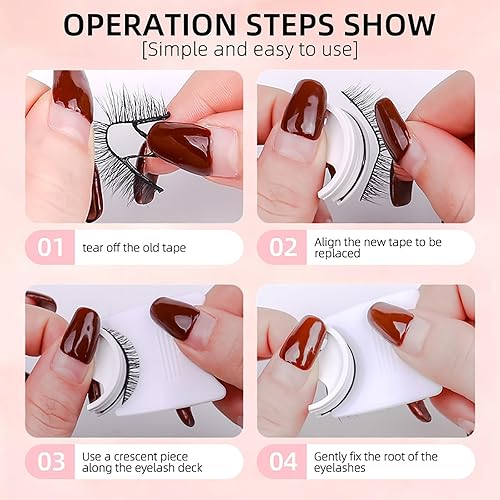 OPERATION STEPS SHOW
[Simple and easy to use]

01 tear off the old tape

02 Align the new tape to be replaced

03 Use a crescent piece along the eyelash deck

04 Gently fix the root of the eyelashes