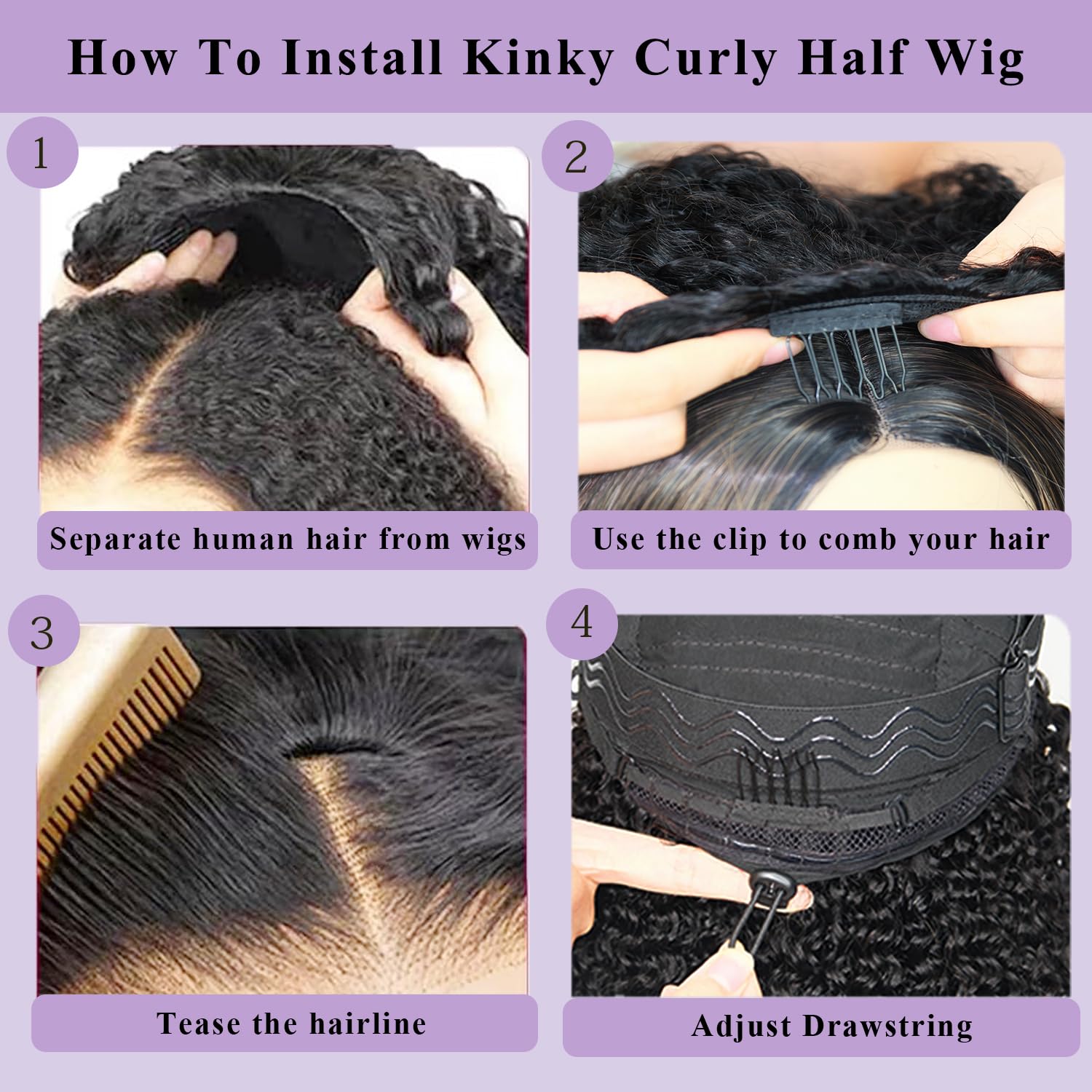 How To Install Kinky Curly Half Wig

1

Separate human hair from wigs

2

Use the clip to comb your hair

3

Tease the hairline

4

Adjust Drawstring