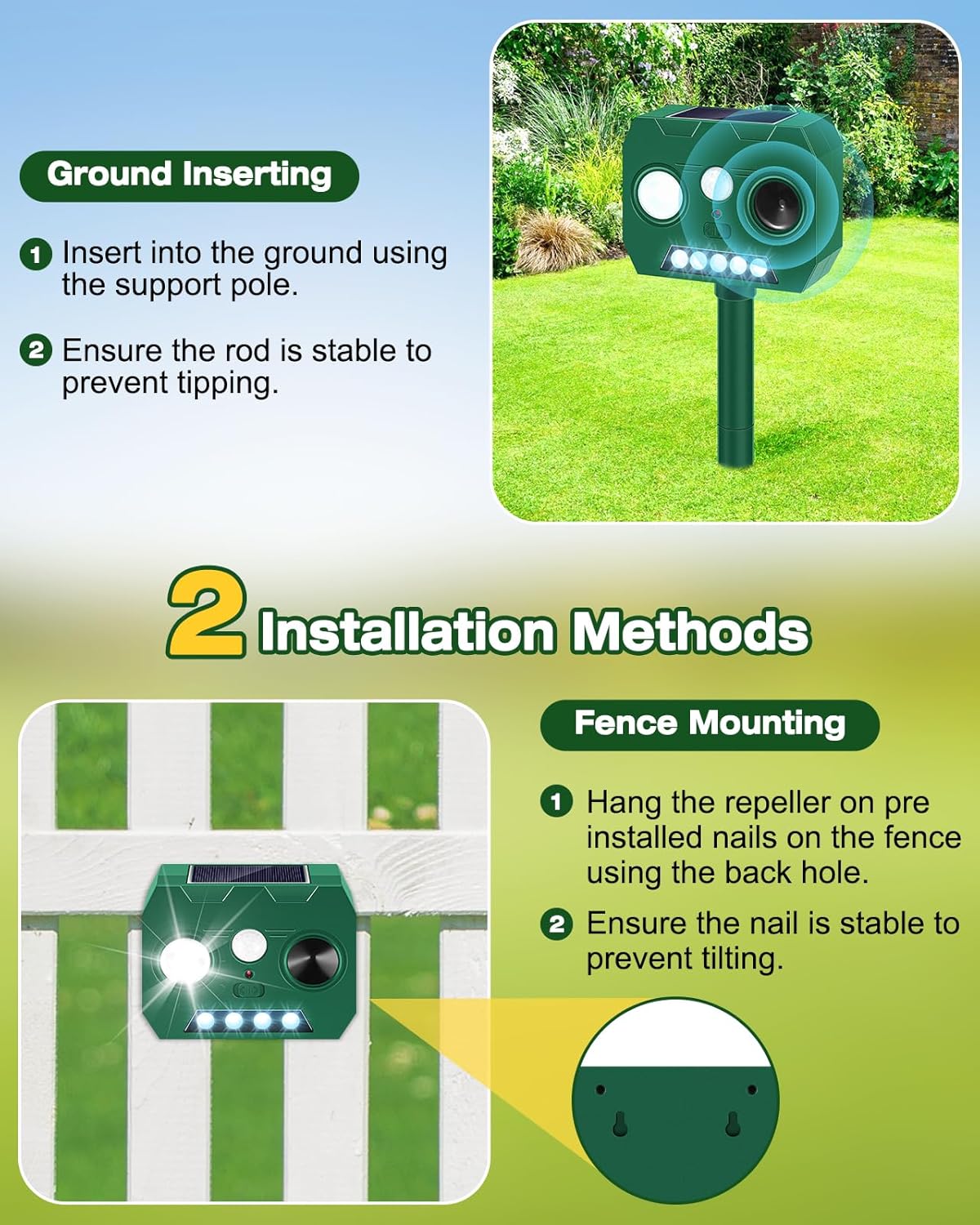 Ground Inserting

1 Insert into the ground using the support pole.

2 Ensure the rod is stable to prevent tipping.

2 Installation Methods

Fence Mounting

1 Hang the repeller on pre installed nails on the fence using the back hole.

2 Ensure the nail is stable to prevent tilting.