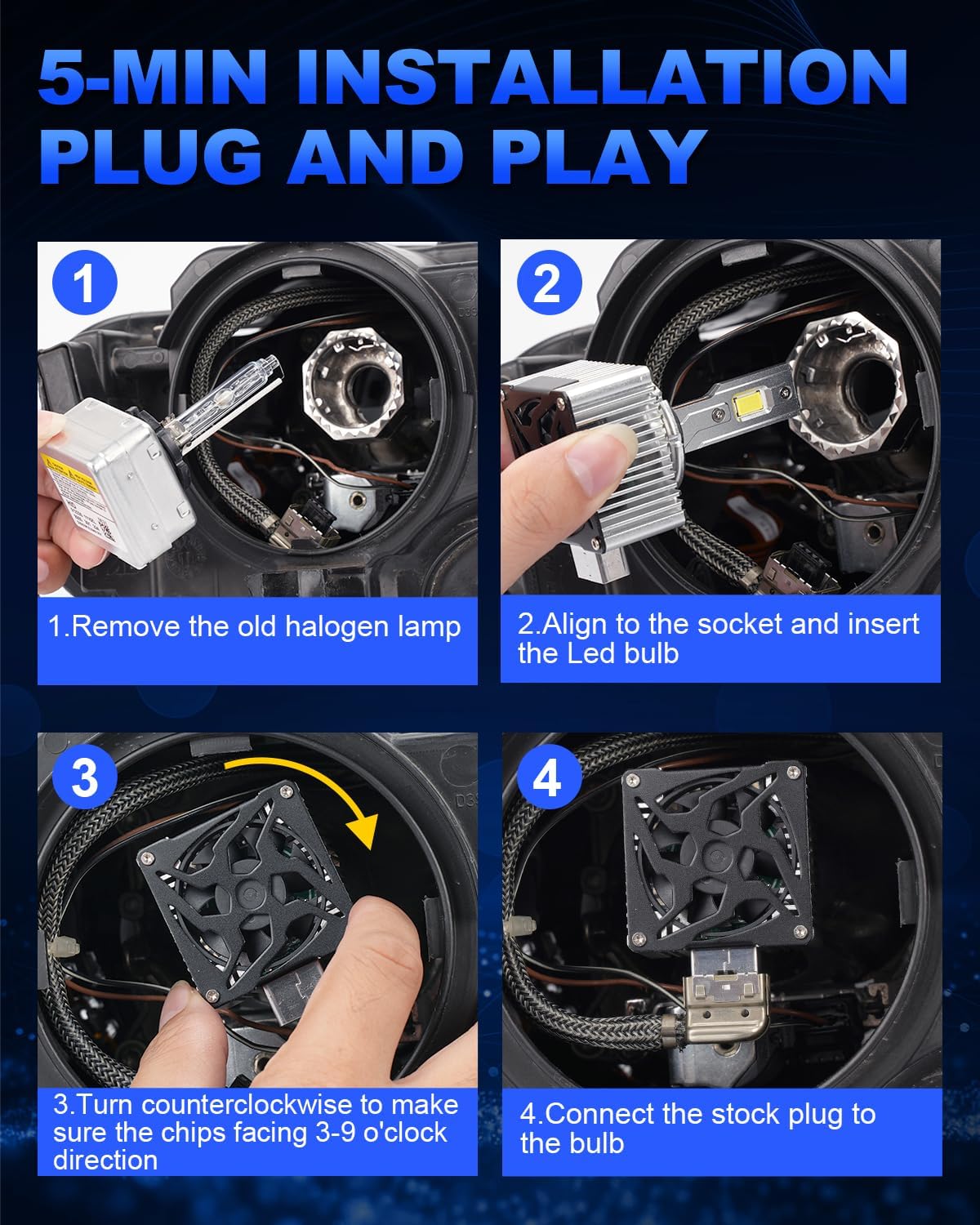 5-MIN INSTALLATION
PLUG AND PLAY

1

1.Remove the old halogen lamp

2

2.Align to the socket and insert the Led bulb

3

3.Turn counterclockwise to make sure the chips facing 3-9 o'clock direction

4

4.Connect the stock plug to the bulb