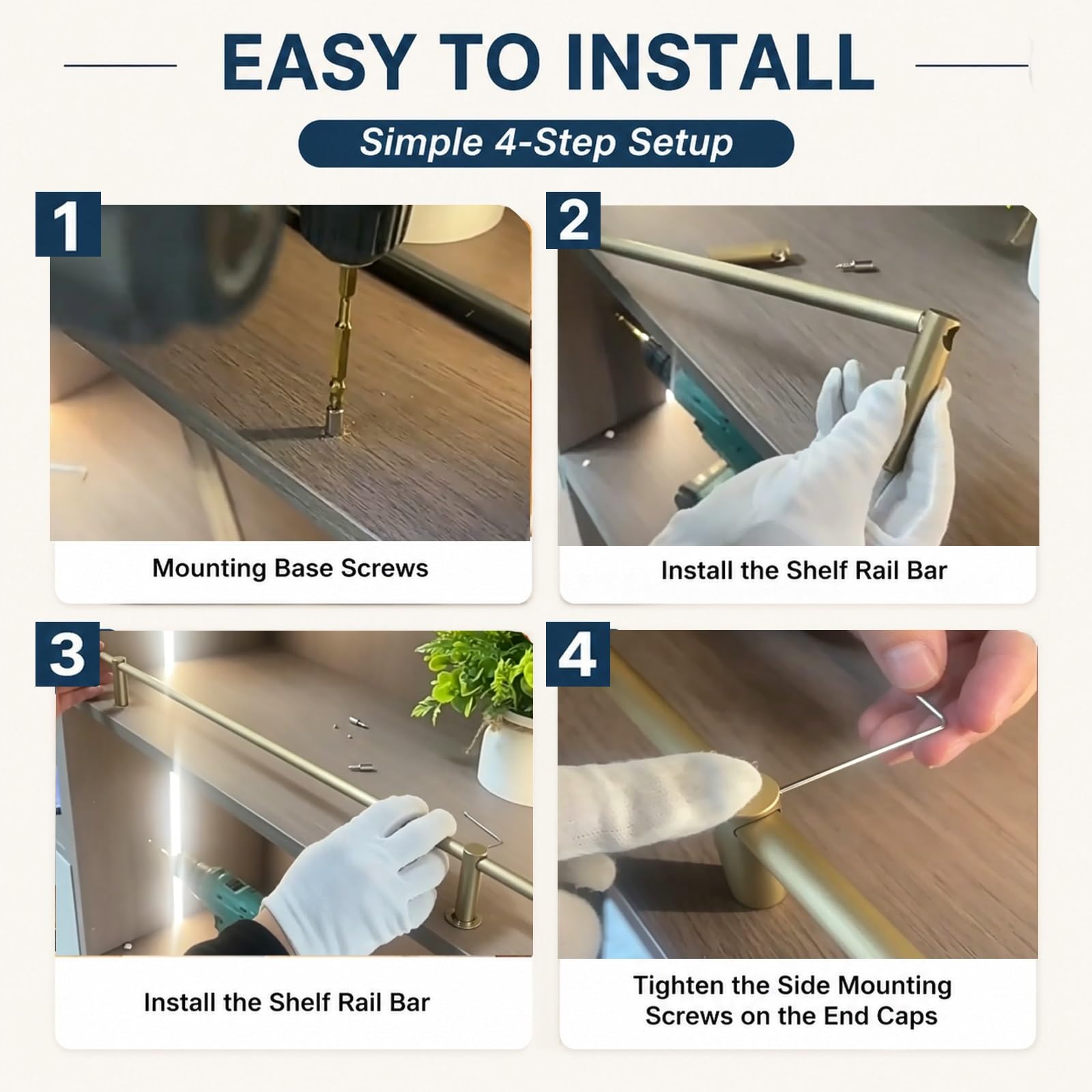 EASY TO INSTALL

Simple 4-Step Setup

1

Mounting Base Screws

2

Install the Shelf Rail Bar

3

Install the Shelf Rail Bar

4

Tighten the Side Mounting Screws on the End Caps