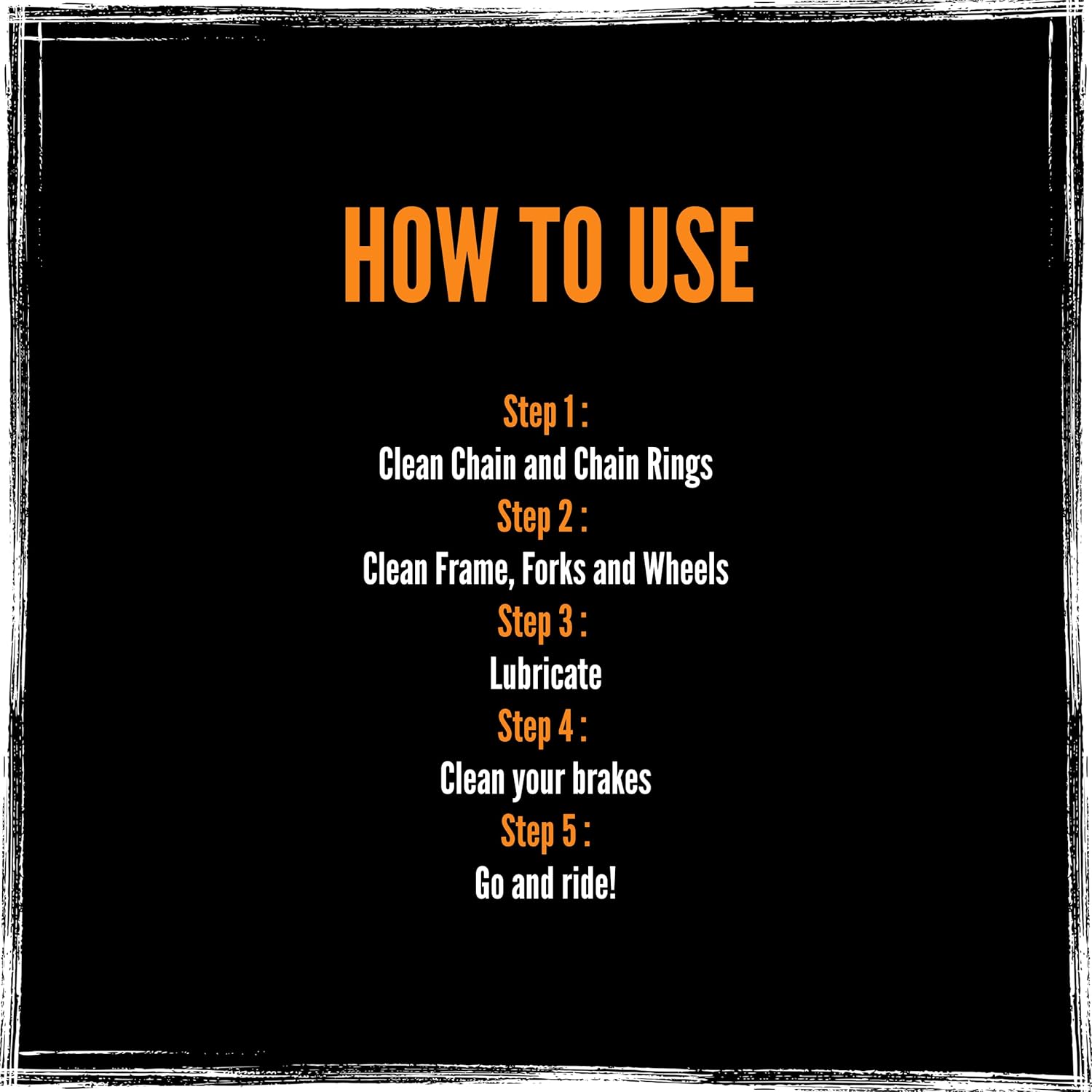 HOW TO USE

Step 1 :
Clean Chain and Chain Rings
Step 2 :
Clean Frame, Forks and Wheels
Step 3 :
Lubricate
Step 4 :
Clean your brakes
Step 5 :
Go and ride!