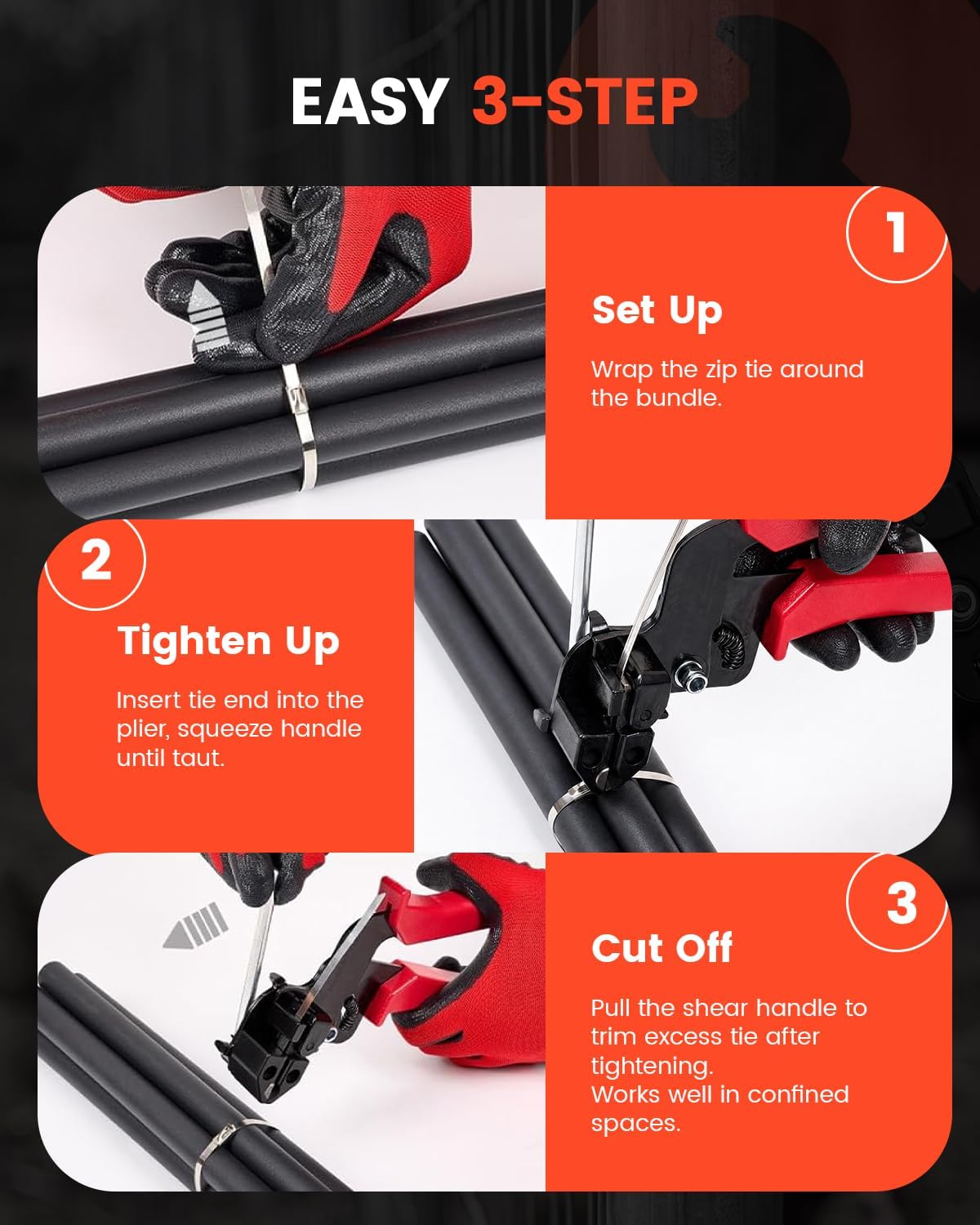 EASY 3-STEP

1

Set Up

Wrap the zip tie around the bundle.

2

Tighten Up

Insert tie end into the plier, squeeze handle until taut.

3

Cut Off

Pull the shear handle to trim excess tie after tightening.
Works well in confined spaces.