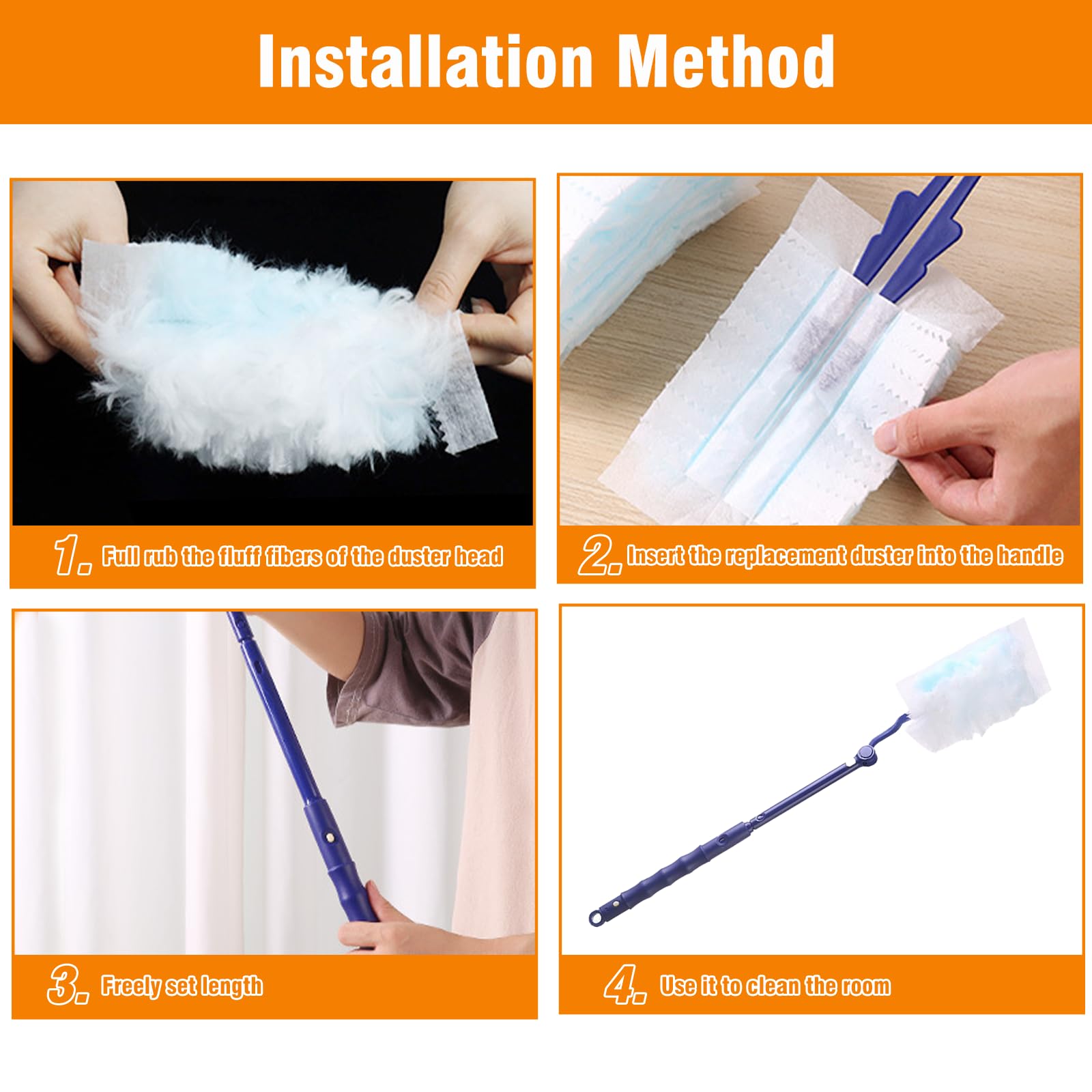 Installation Method

1. Full rub the fluff fibers of the duster head

2. Insert the replacement duster into the handle

3. Freely set length

4. Use it to clean the room