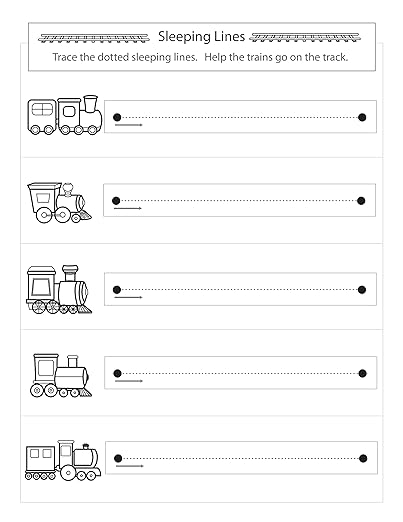 Sleeping Lines

Trace the dotted sleeping lines. Help the trains go on the track.