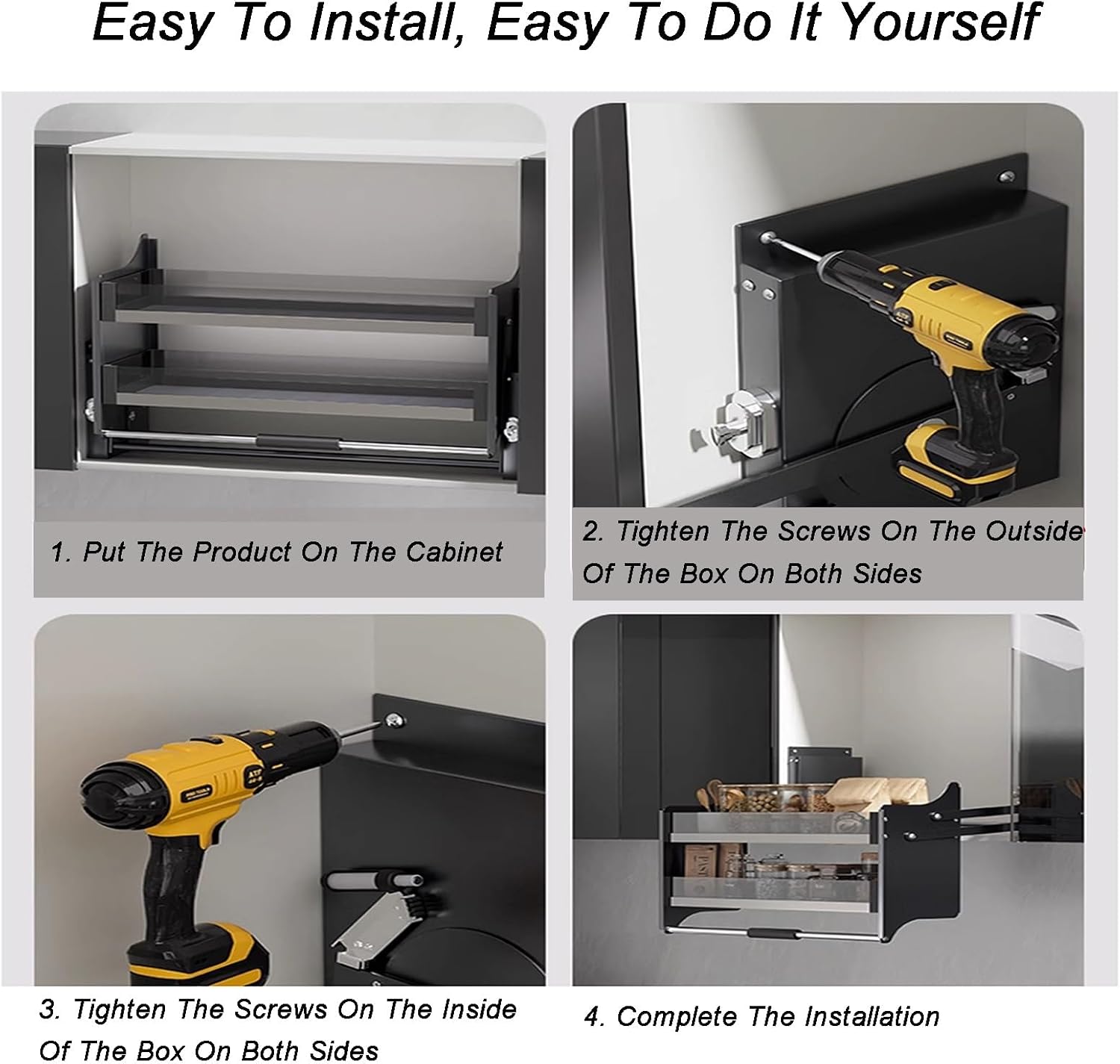 Easy To Install, Easy To Do It Yourself

1. Put The Product On The Cabinet

2. Tighten The Screws On The Outside Of The Box On Both Sides

3. Tighten The Screws On The Inside Of The Box On Both Sides

4. Complete The Installation