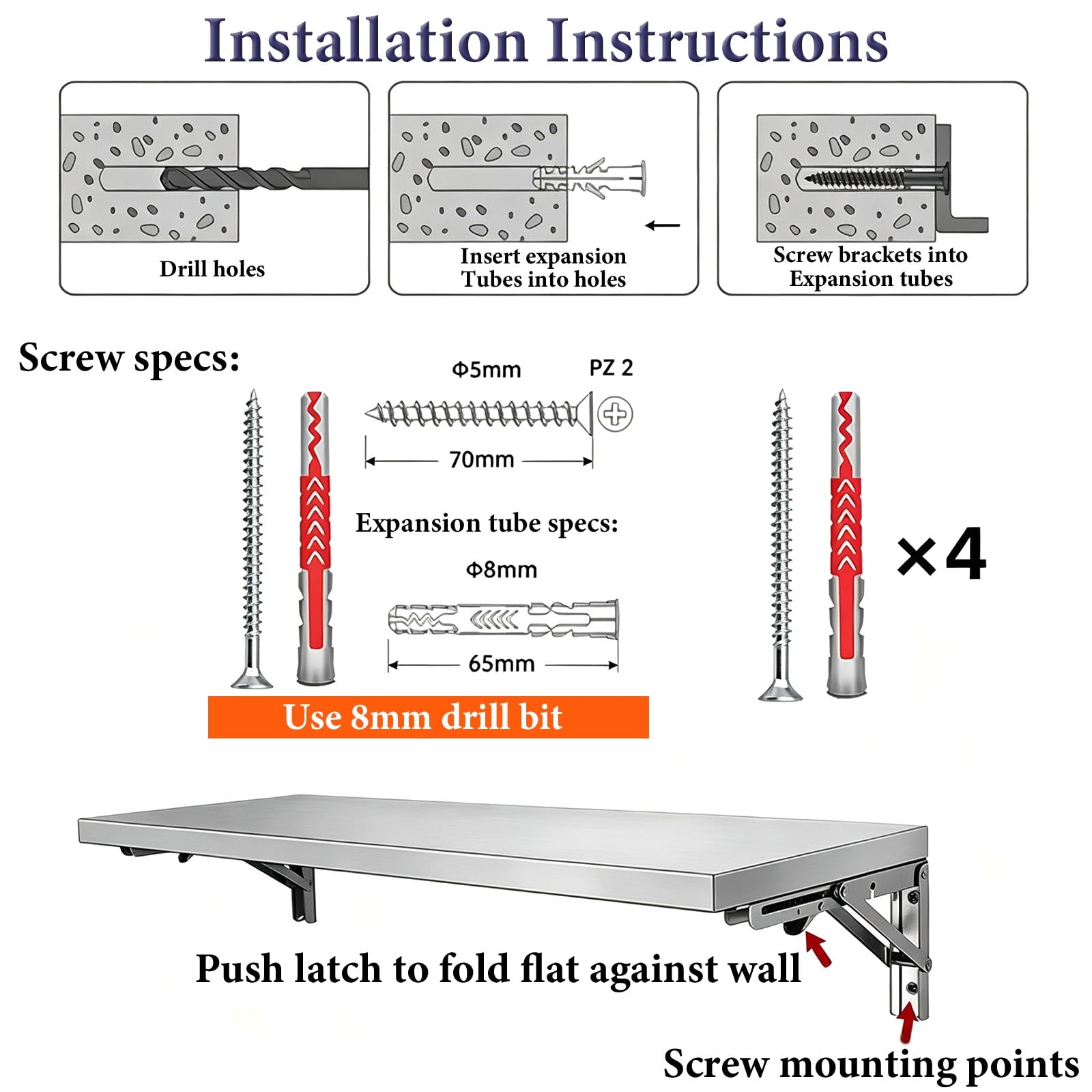 Installation Instructions

Drill holes

Insert expansion Tubes into holes

Screw brackets into Expansion tubes

Screw specs:

Φ5mm

PZ 2

70mm

Expansion tube specs:

Φ8mm

65mm

×4

Use 8mm drill bit

Push latch to fold flat against wall

Screw mounting points