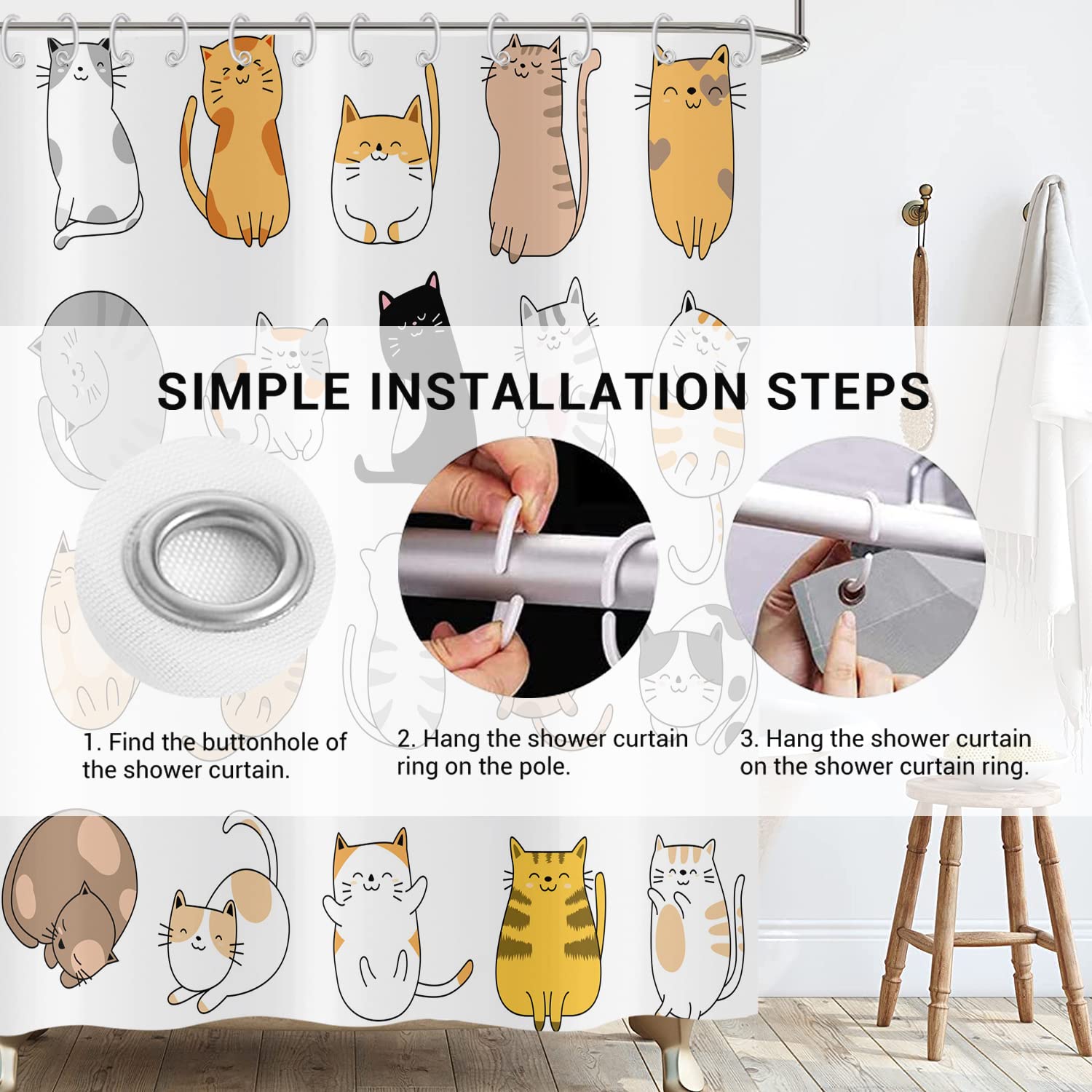 SIMPLE INSTALLATION STEPS

1. Find the buttonhole of the shower curtain.

2. Hang the shower curtain ring on the pole.

3. Hang the shower curtain on the shower curtain ring.