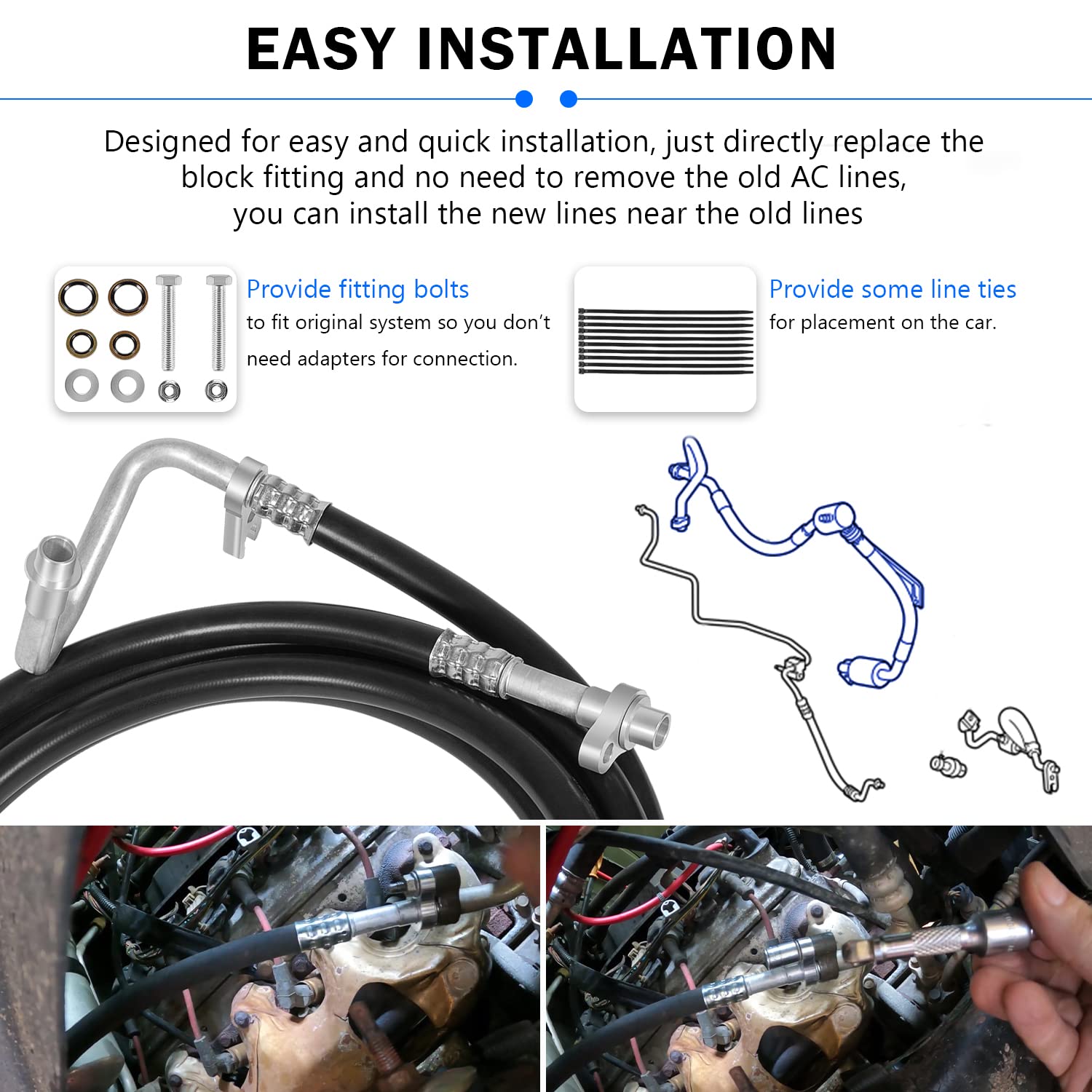 EASY INSTALLATION

Designed for easy and quick installation, just directly replace the block fitting and no need to remove the old AC lines, you can install the new lines near the old lines

Provide fitting bolts
to fit original system so you don't need adapters for connection.

Provide some line ties
for placement on the car.