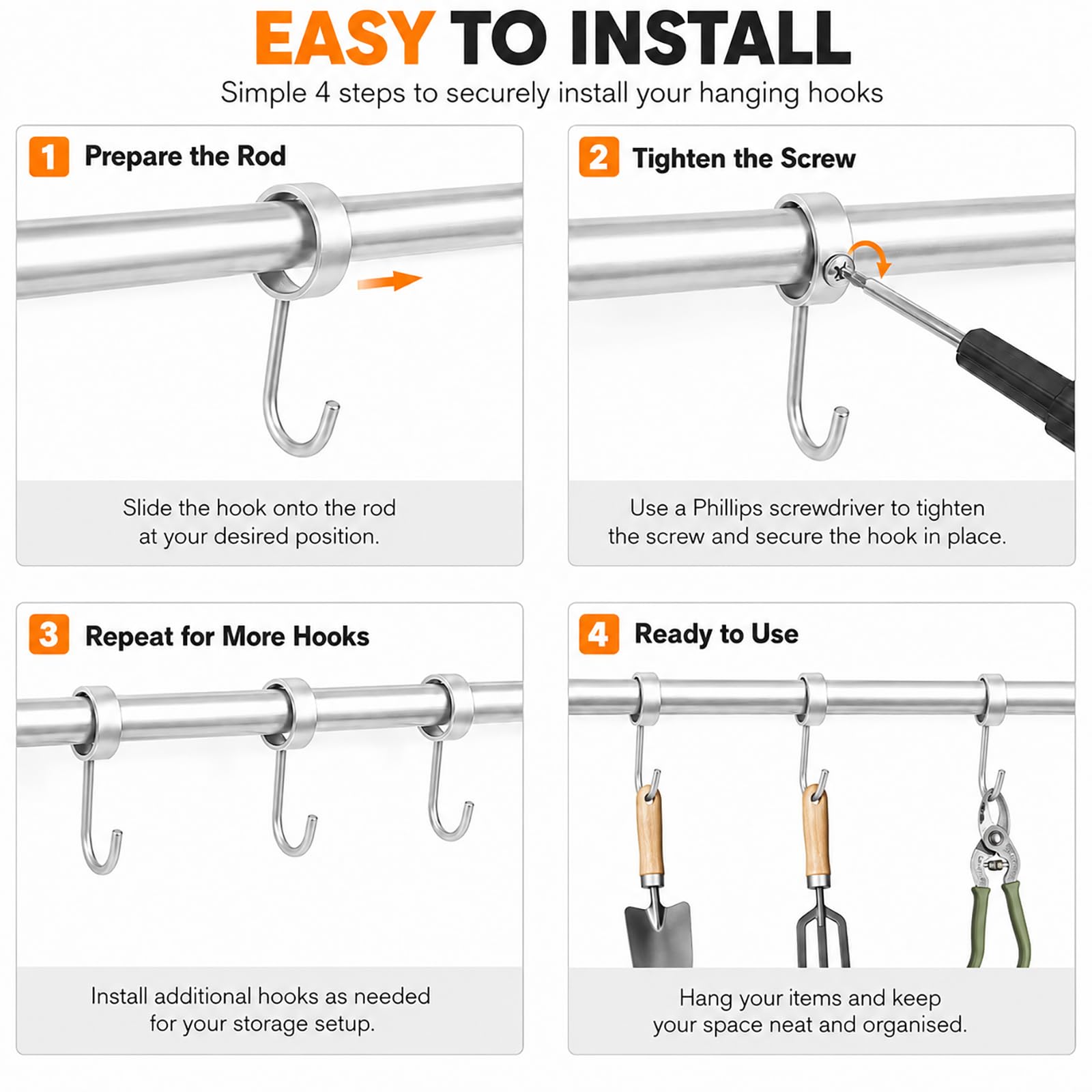 EASY TO INSTALL

Simple 4 steps to securely install your hanging hooks

1 Prepare the Rod

Slide the hook onto the rod at your desired position.

2 Tighten the Screw

Use a Phillips screwdriver to tighten the screw and secure the hook in place.

3 Repeat for More Hooks

Install additional hooks as needed for your storage setup.

4 Ready to Use

Hang your items and keep your space neat and organised.