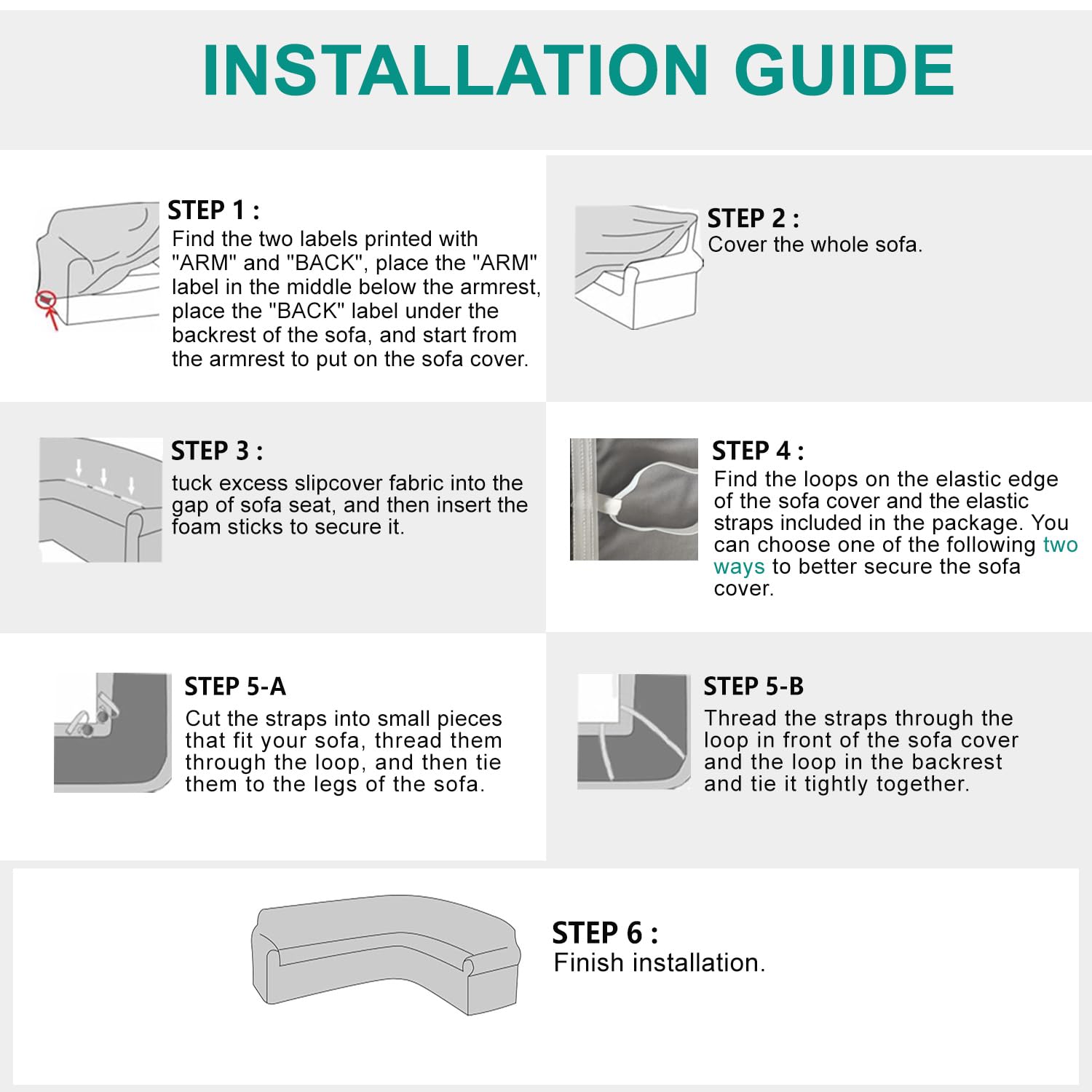 INSTALLATION GUIDE

STEP 1 :
Find the two labels printed with "ARM" and "BACK", place the "ARM" label in the middle below the armrest, place the "BACK" label under the backrest of the sofa, and start from the armrest to put on the sofa cover.

STEP 2 :
Cover the whole sofa.

STEP 3 :
tuck excess slipcover fabric into the gap of sofa seat, and then insert the foam sticks to secure it.

STEP 4 :
Find the loops on the elastic edge of the sofa cover and the elastic straps included in the package. You can choose one of the following two ways to better secure the sofa cover.

STEP 5-A
Cut the straps into small pieces that fit your sofa, thread them through the loop, and then tie them to the legs of the sofa.

STEP 5-B
Thread the straps through the loop in front of the sofa cover and the loop in the backrest and tie it tightly together.

STEP 6 :
Finish installation.