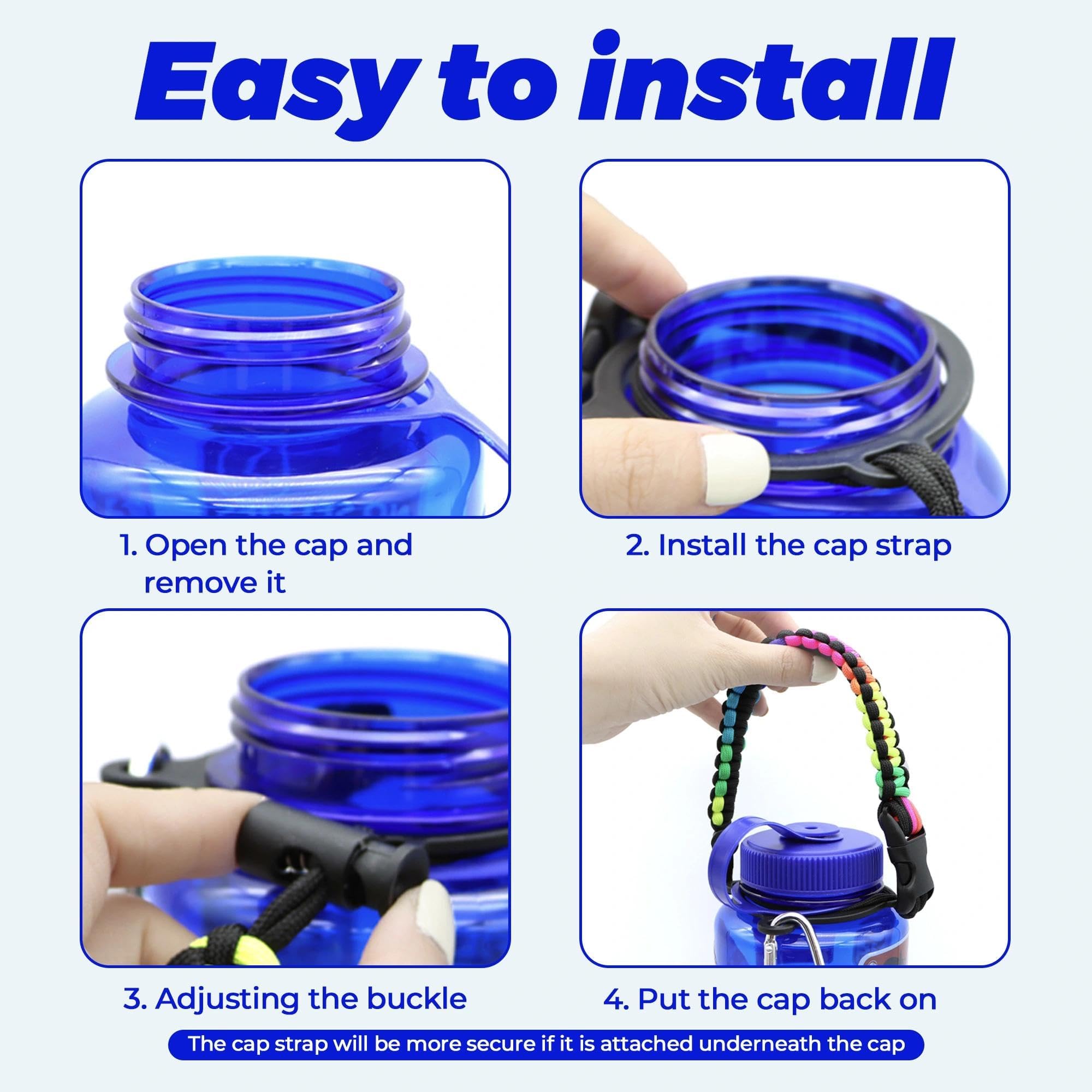 Easy to install

1. Open the cap and remove it

2. Install the cap strap

3. Adjusting the buckle

4. Put the cap back on

The cap strap will be more secure if it is attached underneath the cap