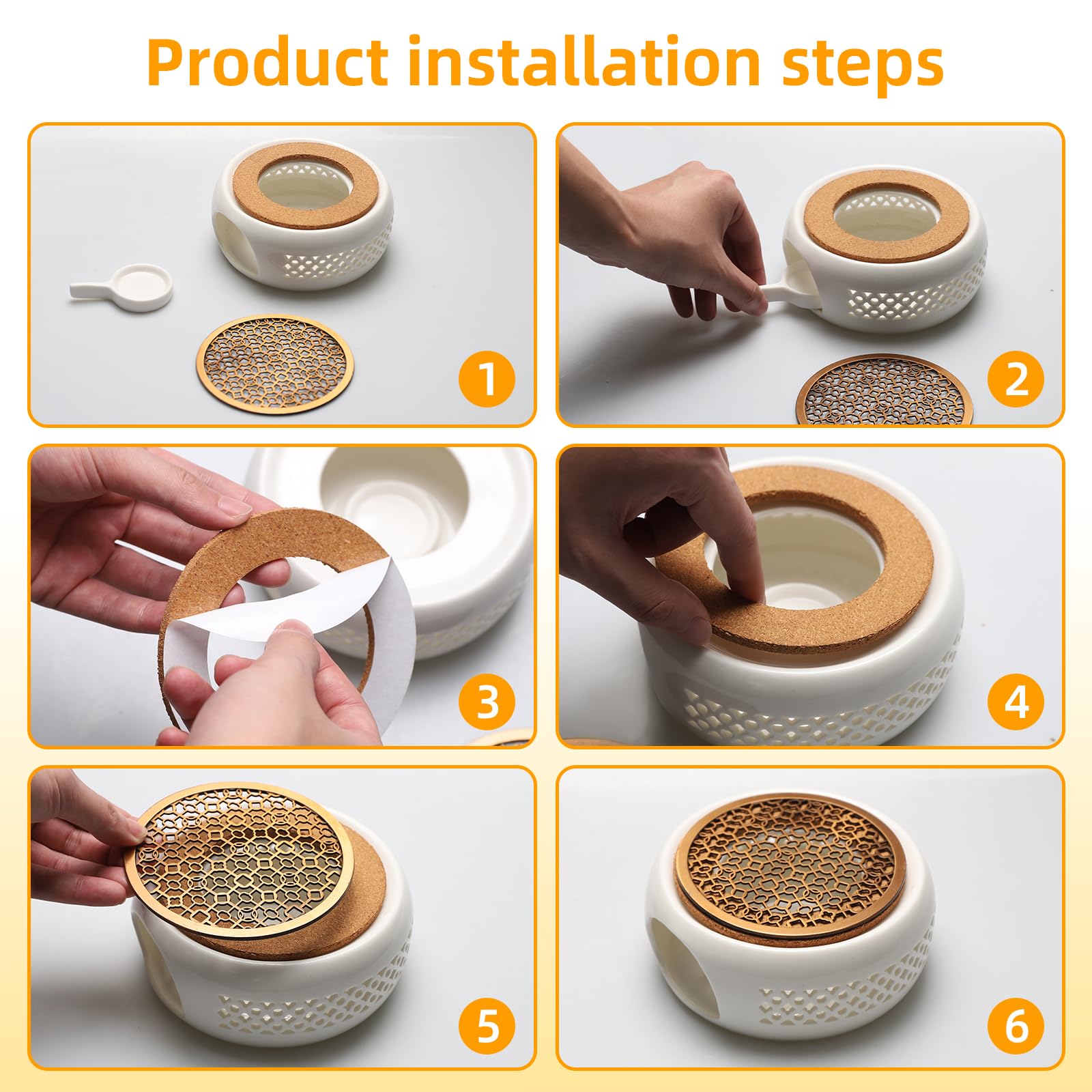 Product installation steps

1

2

3

4

5

6